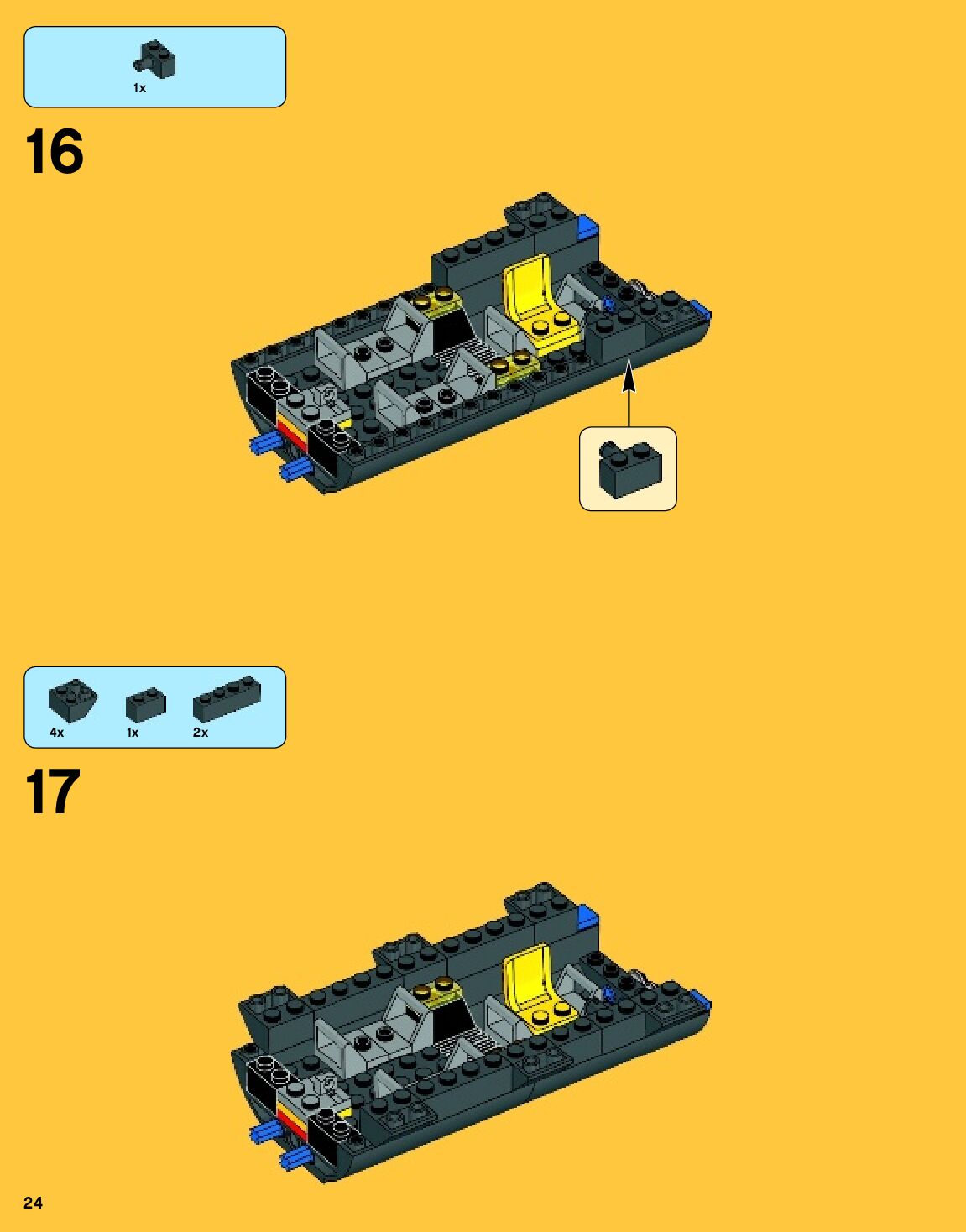 1x

16

4x 1x 2x

17

24