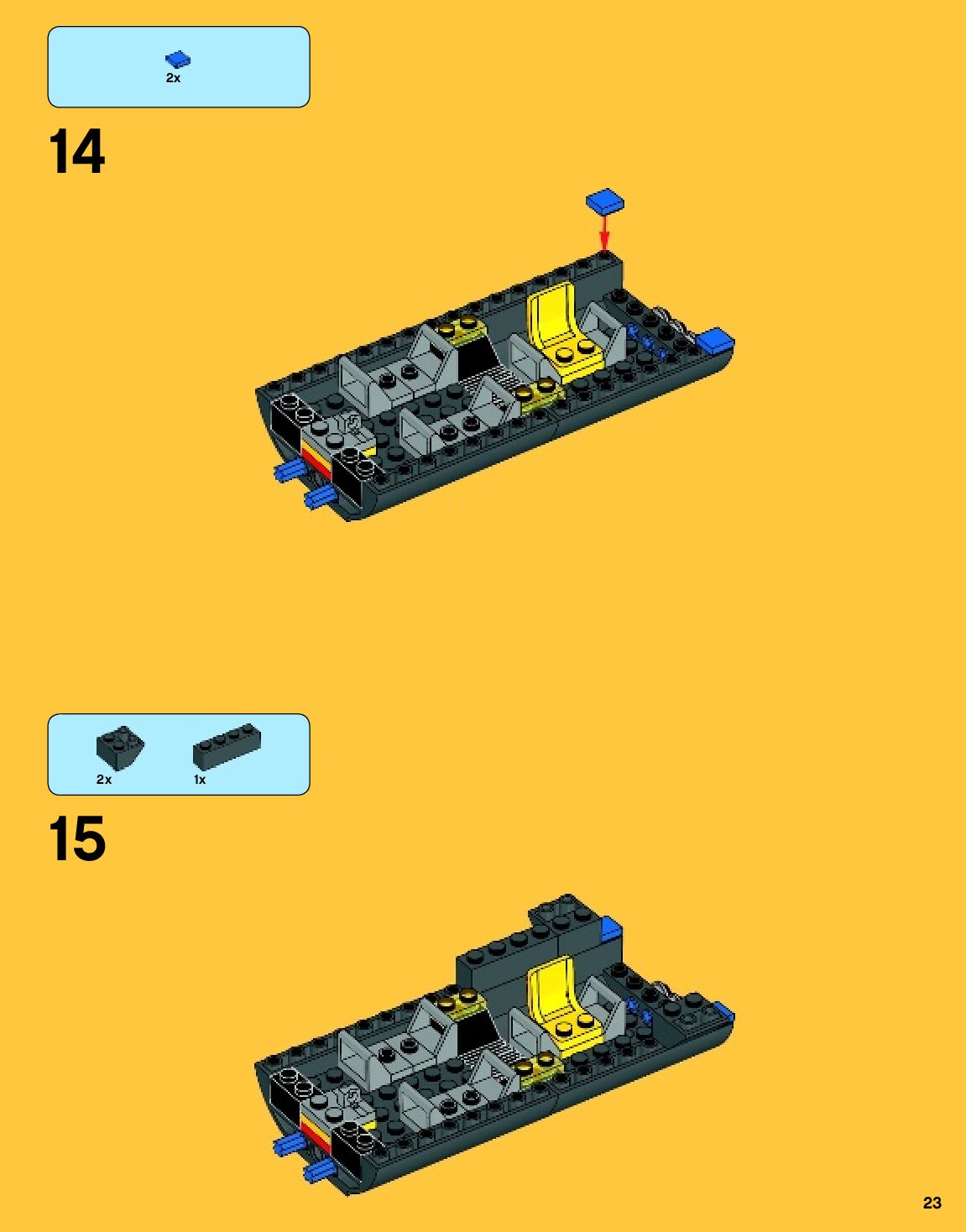 2x

14

2x 1x

15

23