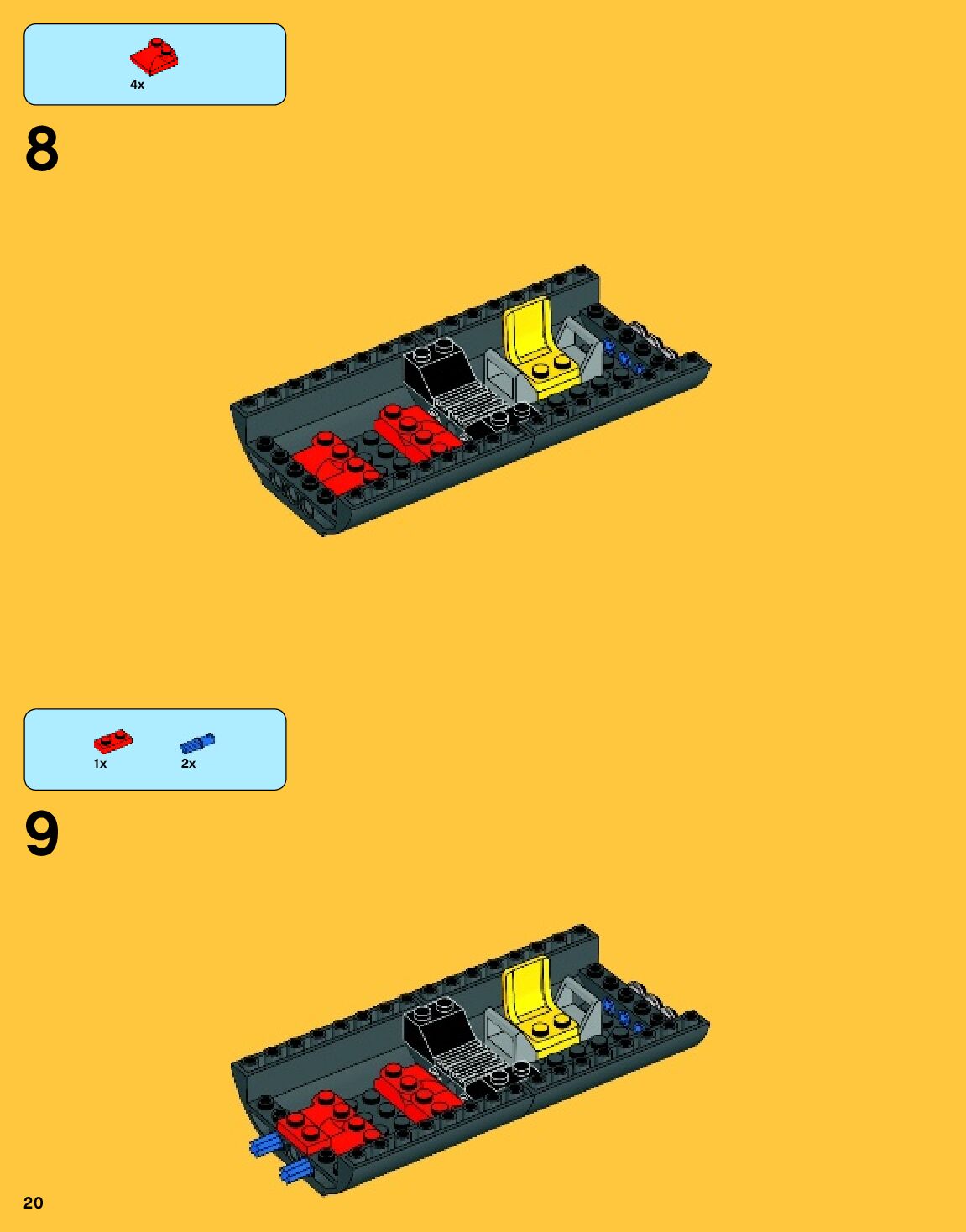 4x

8

1x 2x

9

20