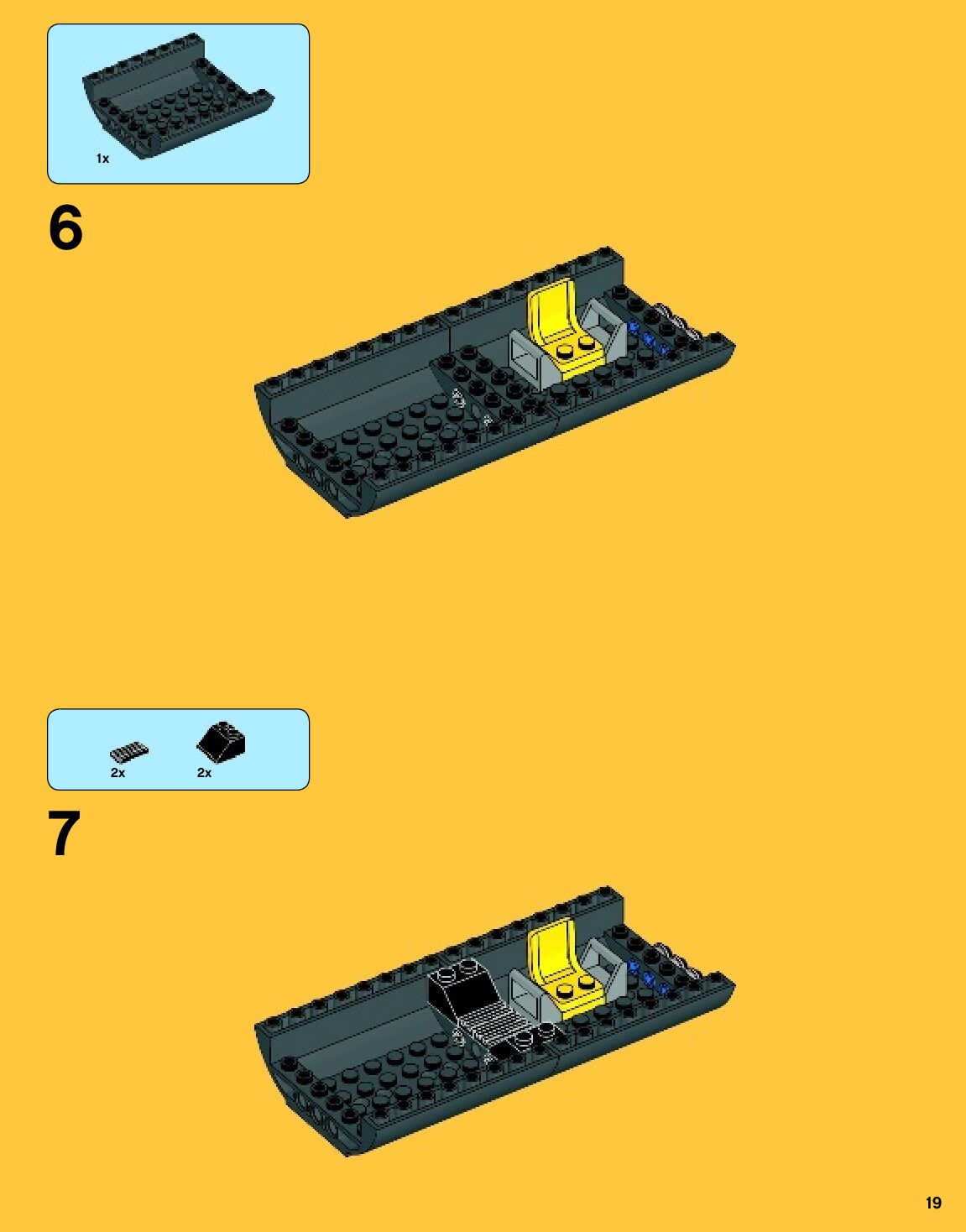 1x

6

2x 2x

7

19