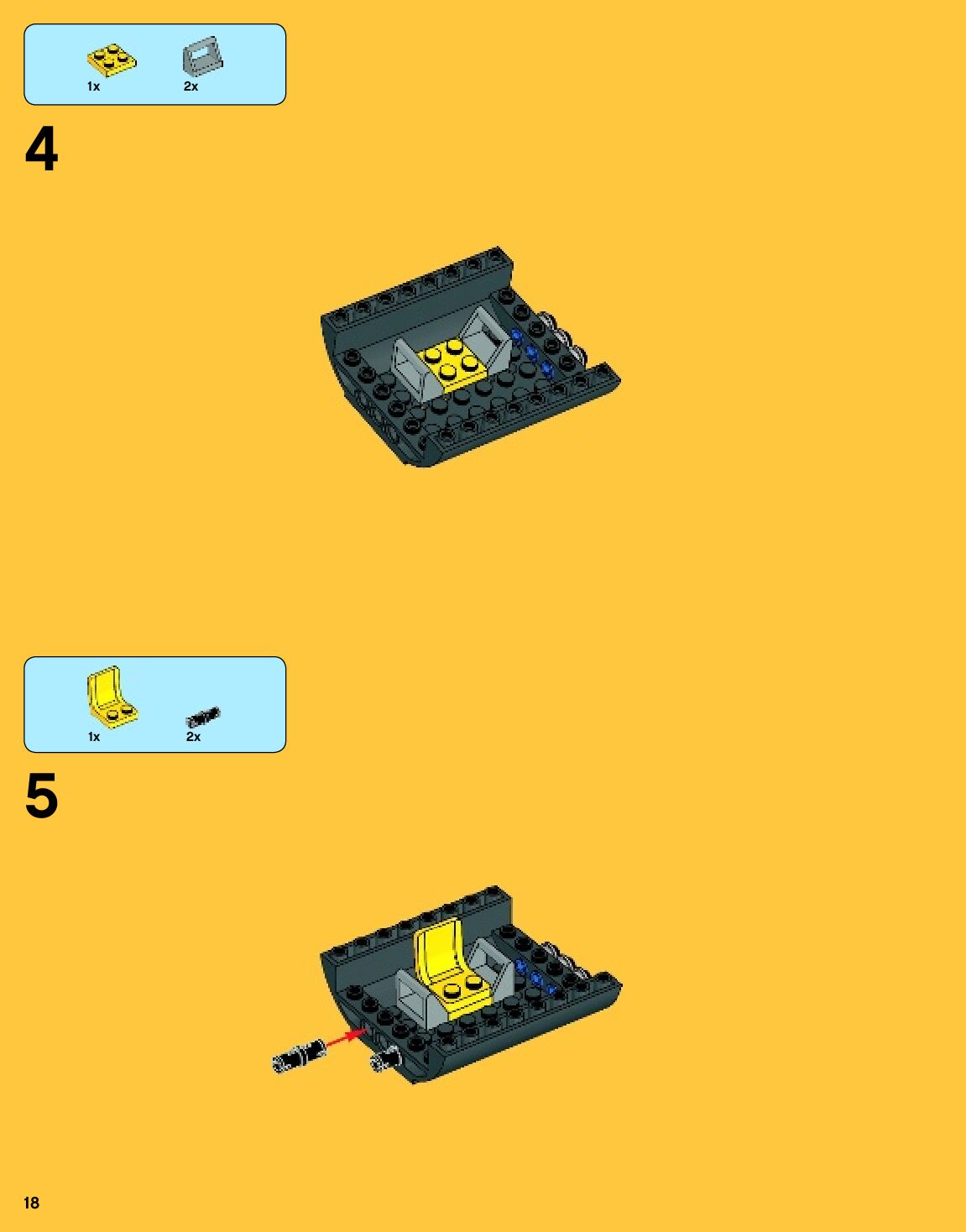 1x 2x

4

1x 2x

5

18