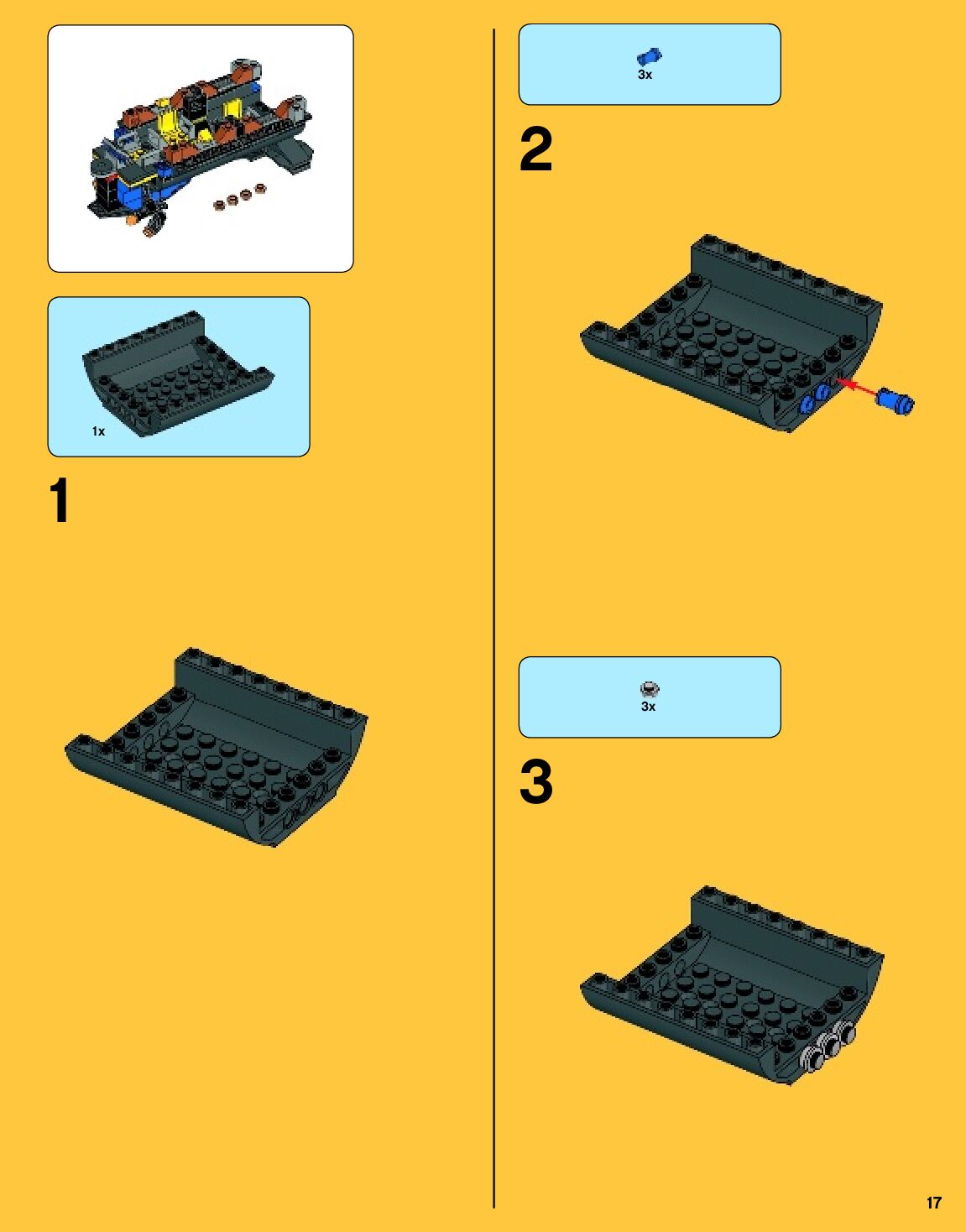 1x

1

3x

2

3x

3

17