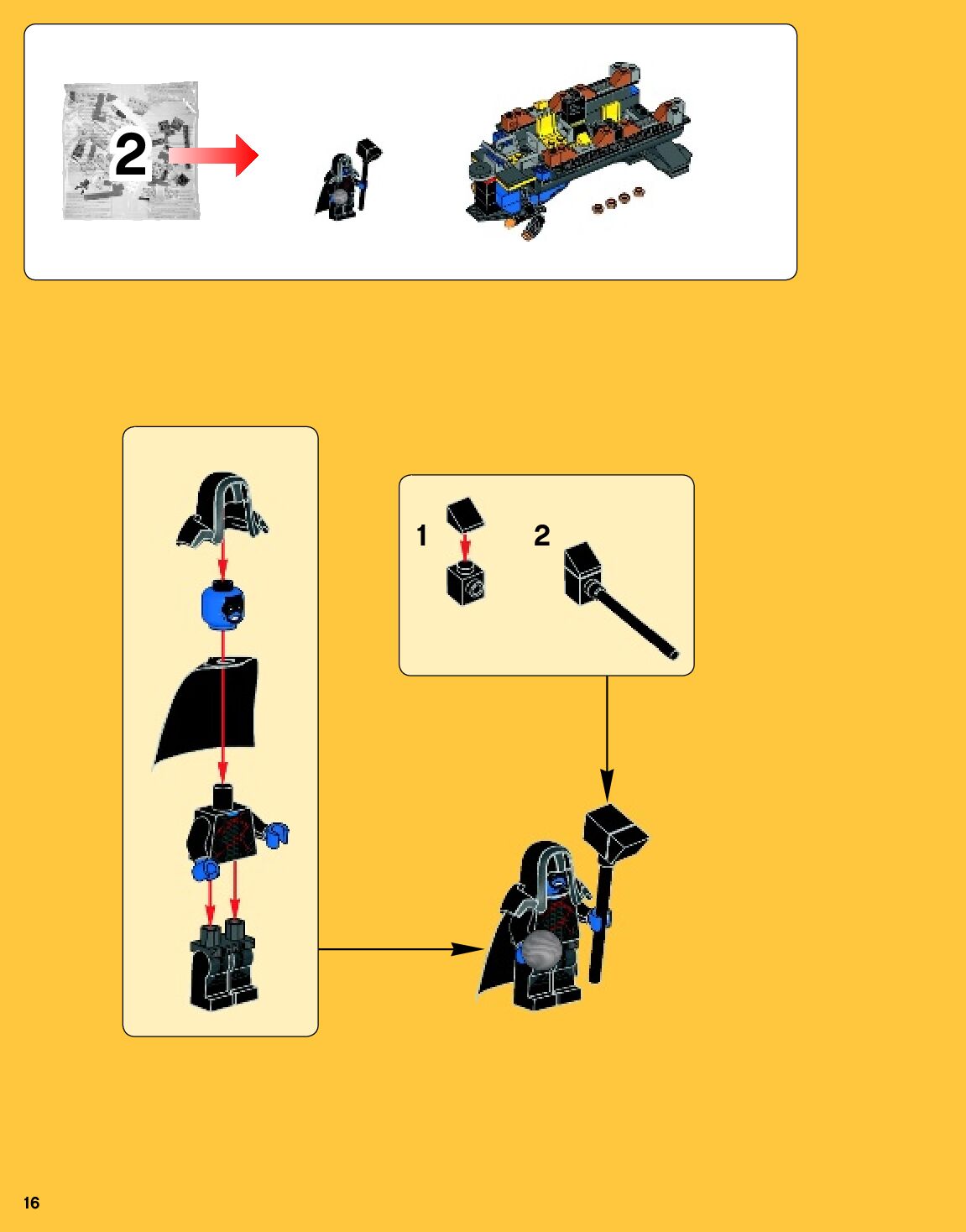 2

1

2

16