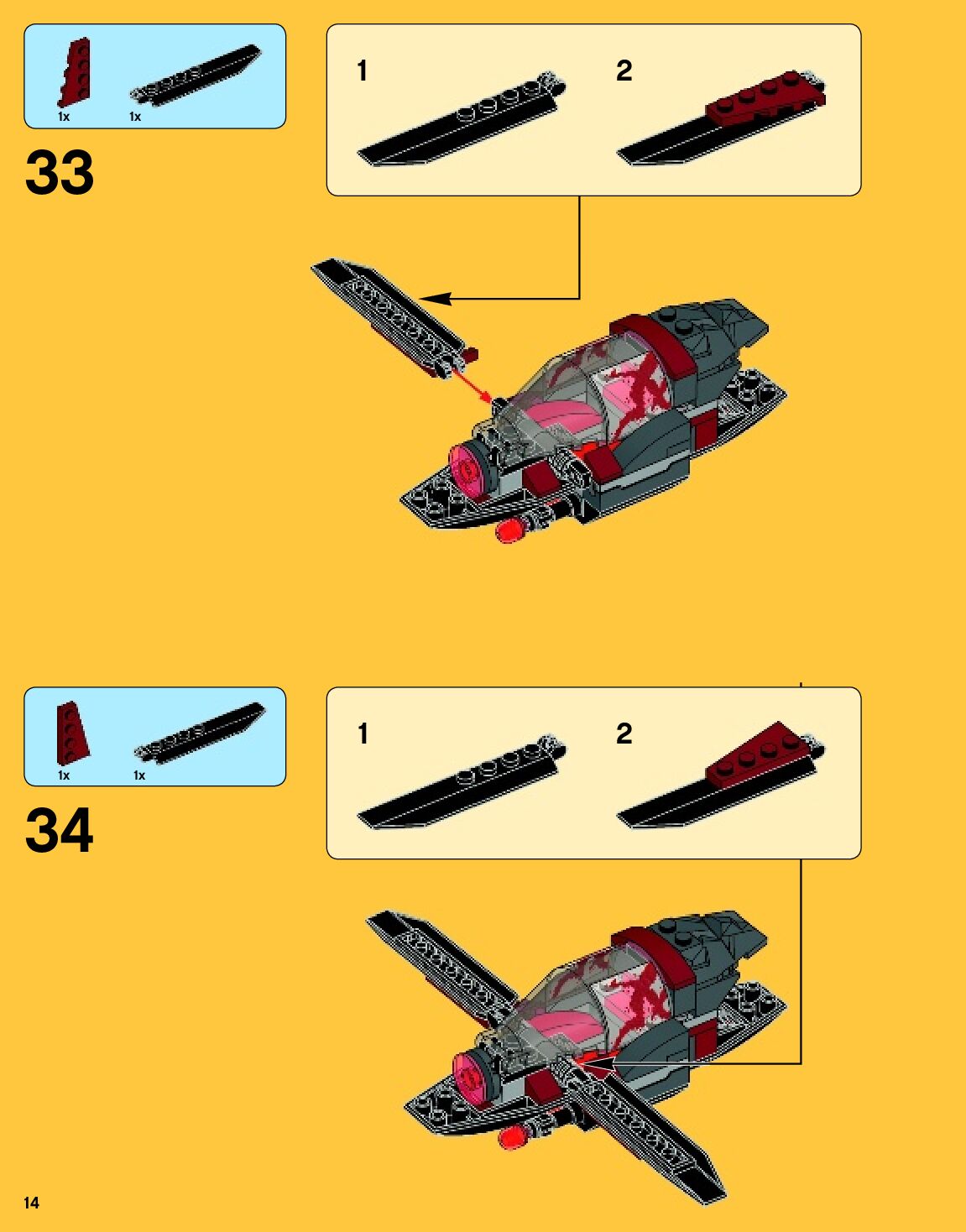 1x 1x

33

1

2

1x 1x

34

1

2

14