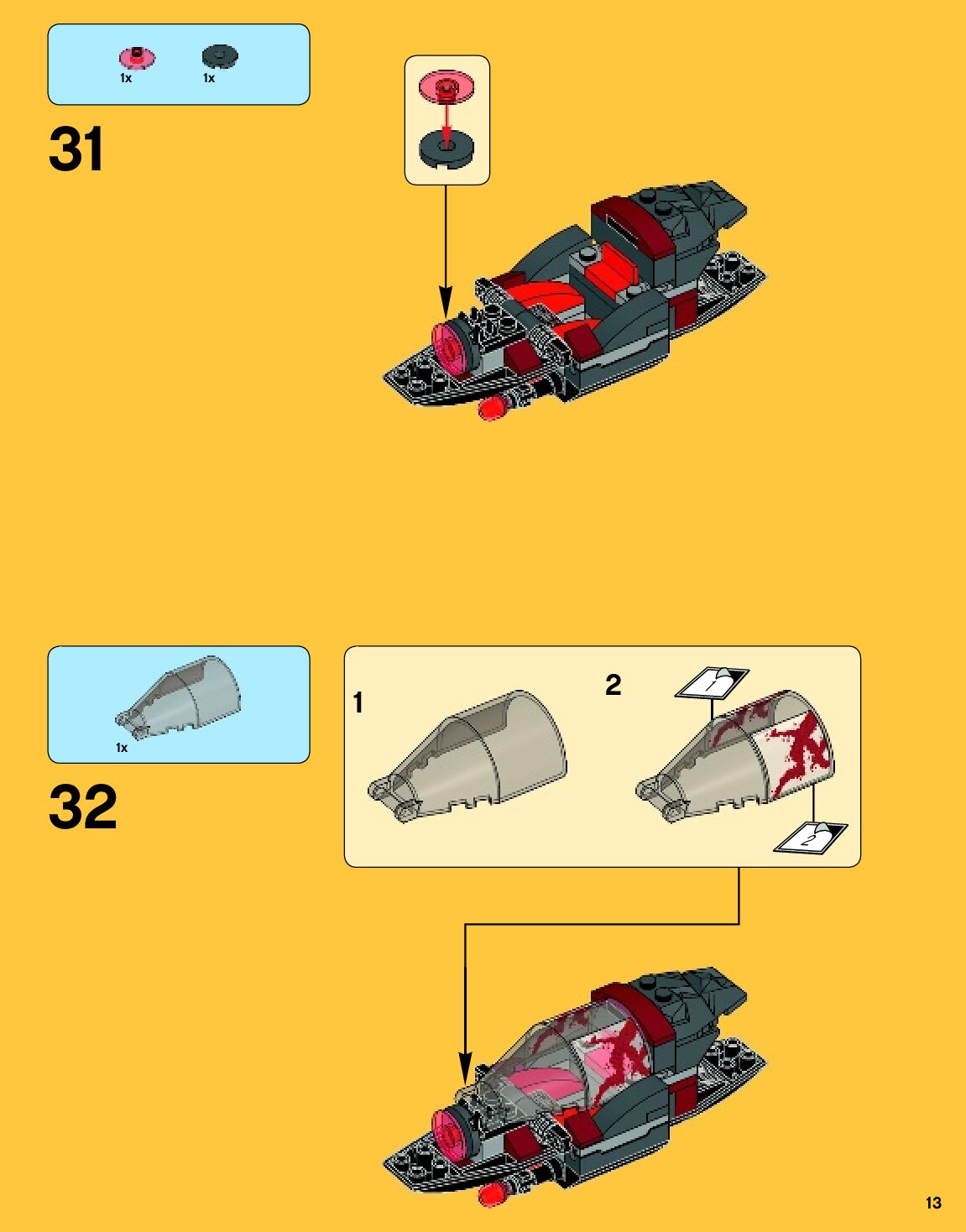 1x 1x

31

1x

32

1

2

1

2

13