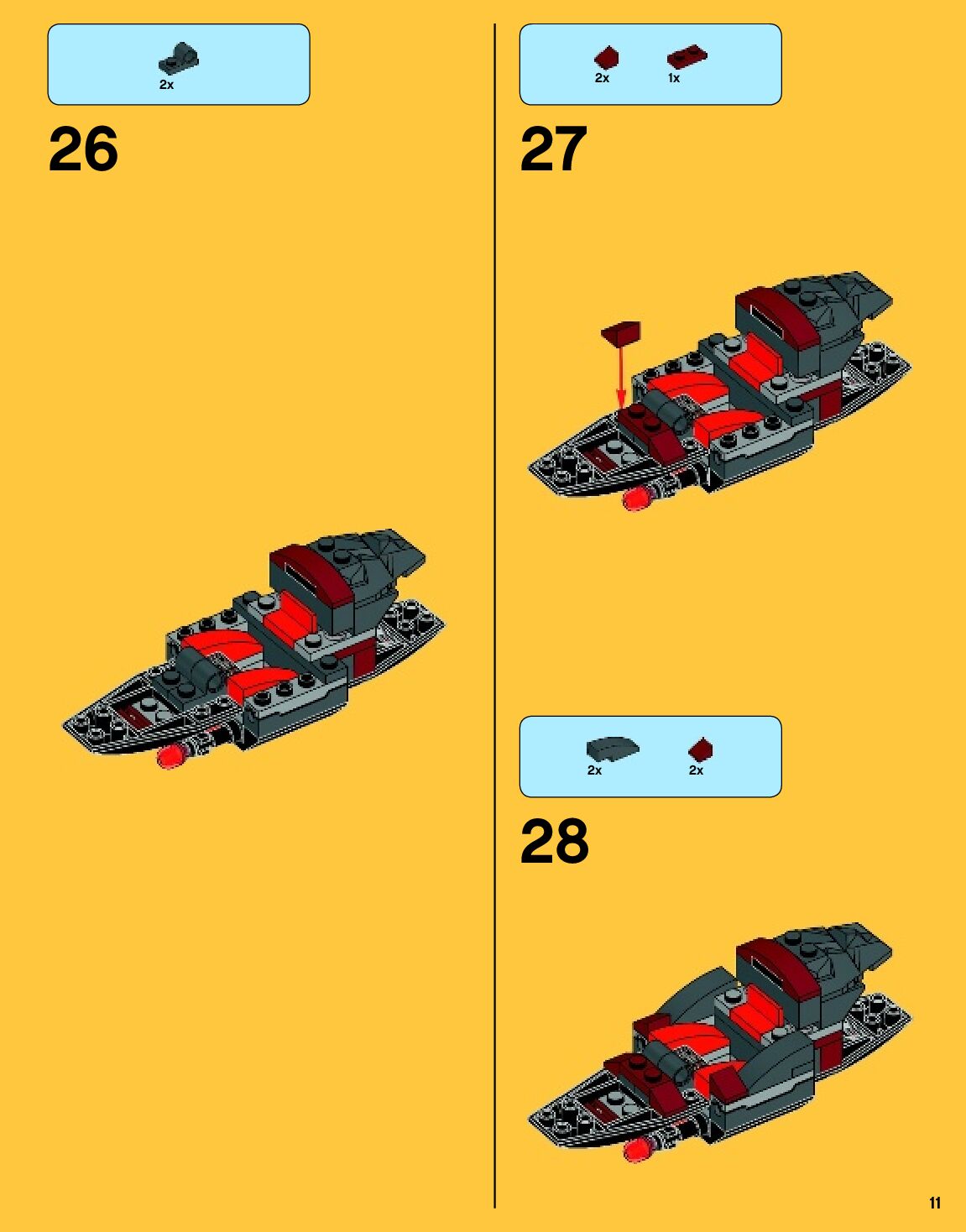 2x

26

2x 1x

27

2x 2x

28

11