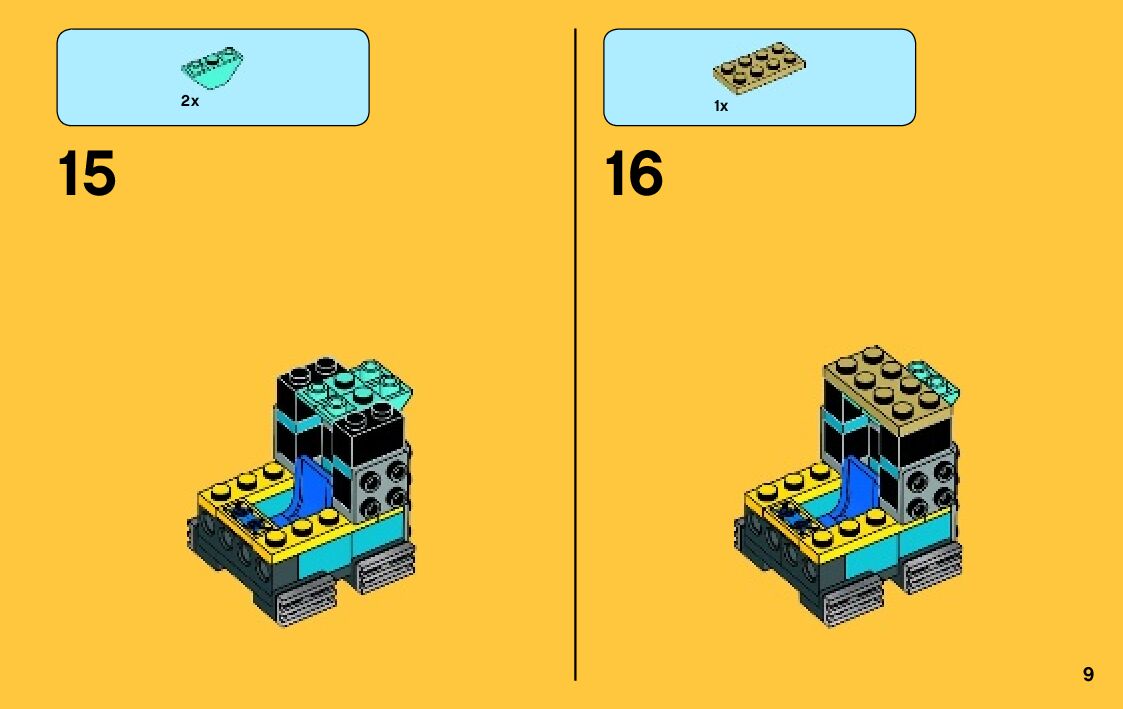 2x

15

1x

16

9