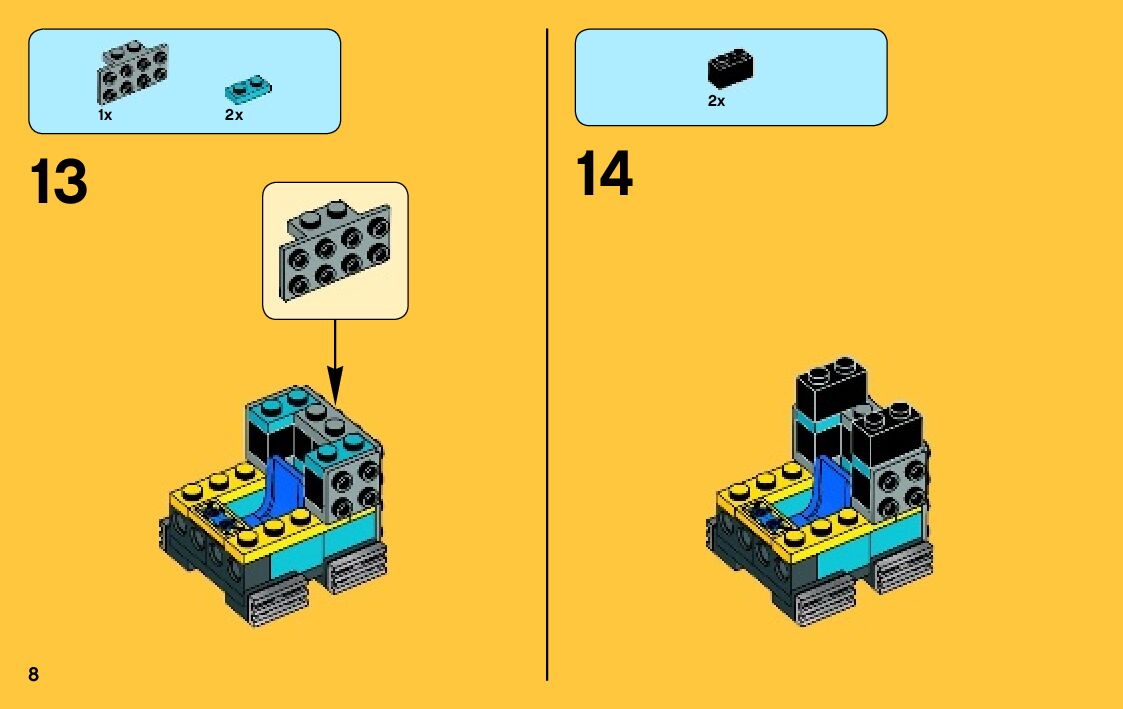 1x 2x

13

2x

14

8