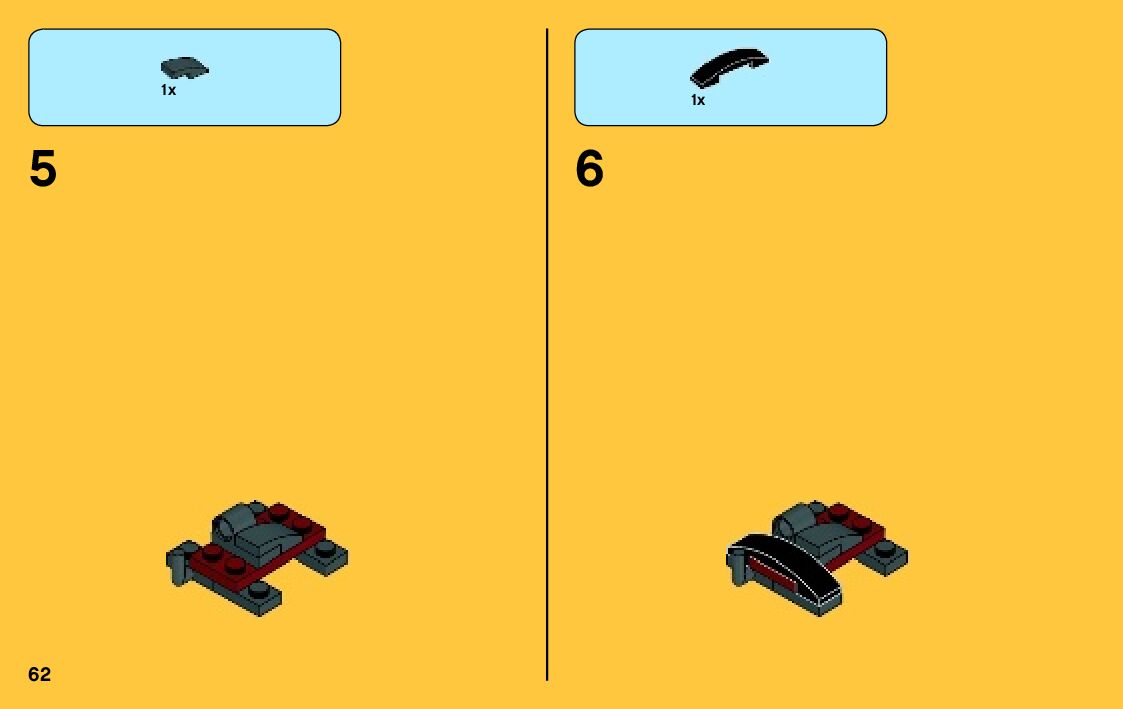 1x

5

1x

6

62