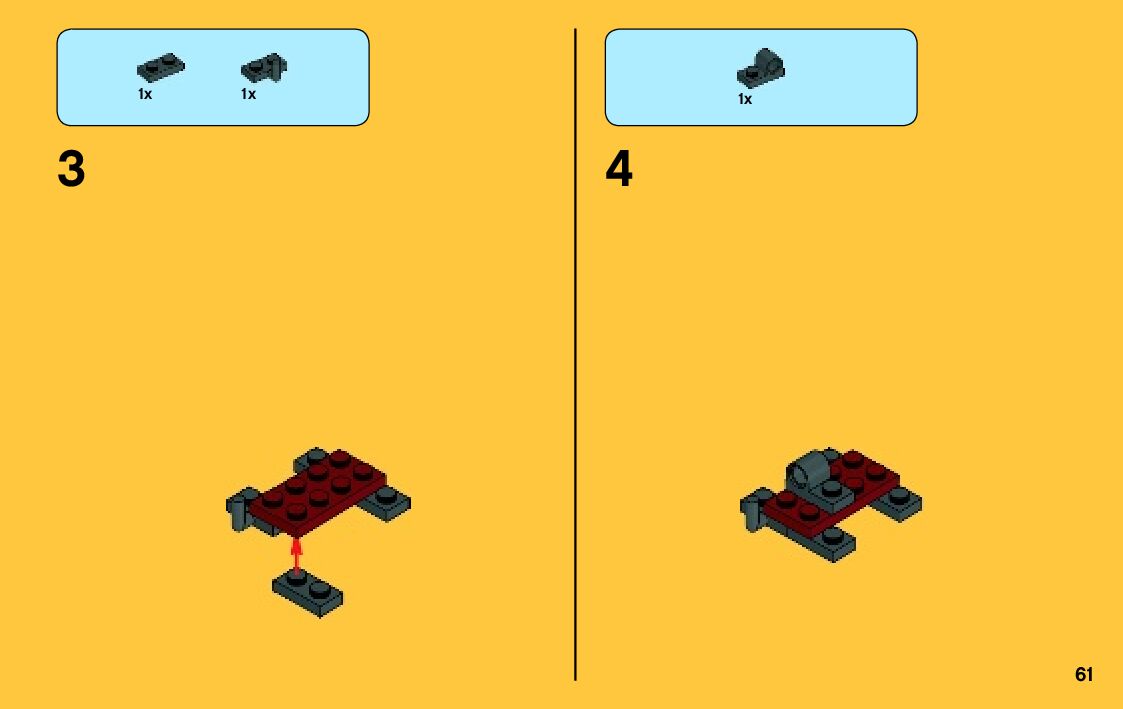 1x 1x

3

1x

4

61