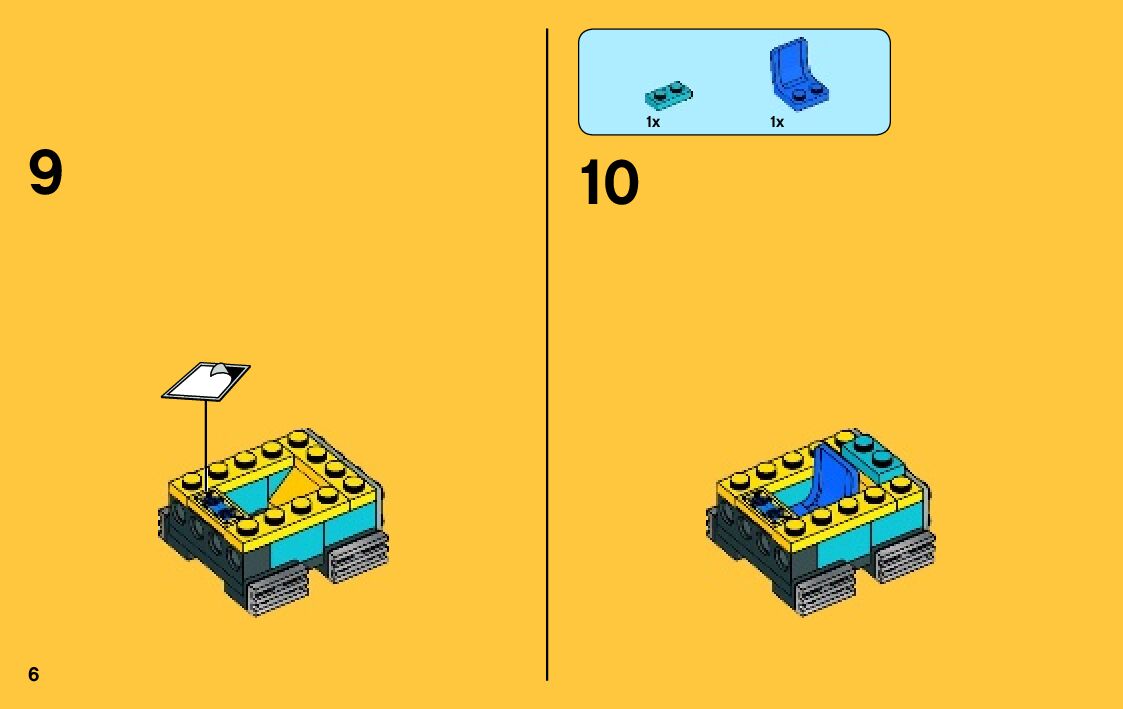 9

1x

1x

10

6