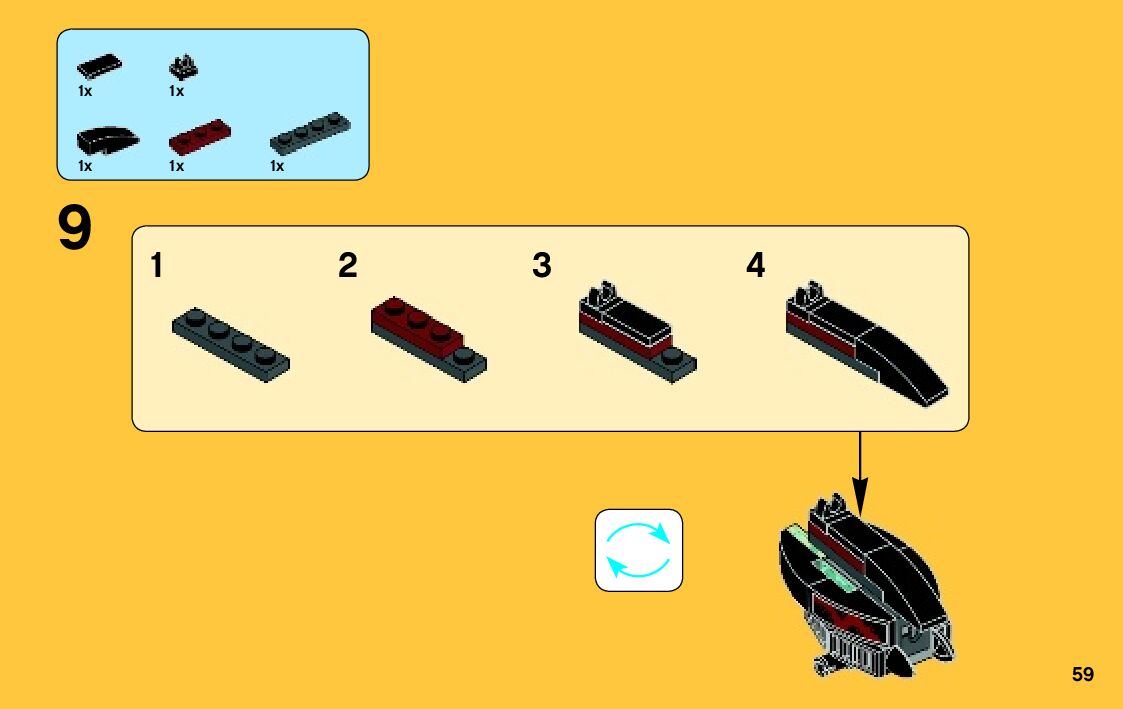 1x 1x

1x 1x 1x

9

1

2

3

4

59