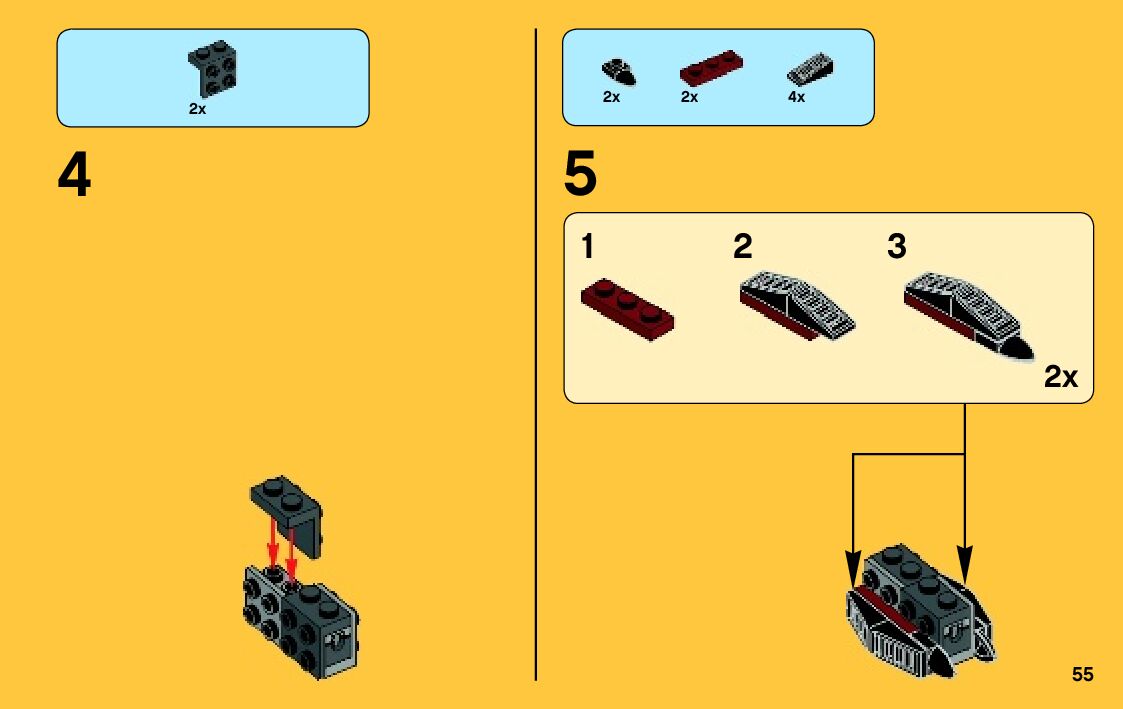 2x

4

2x 2x 4x

5

1 2 3

2x

55