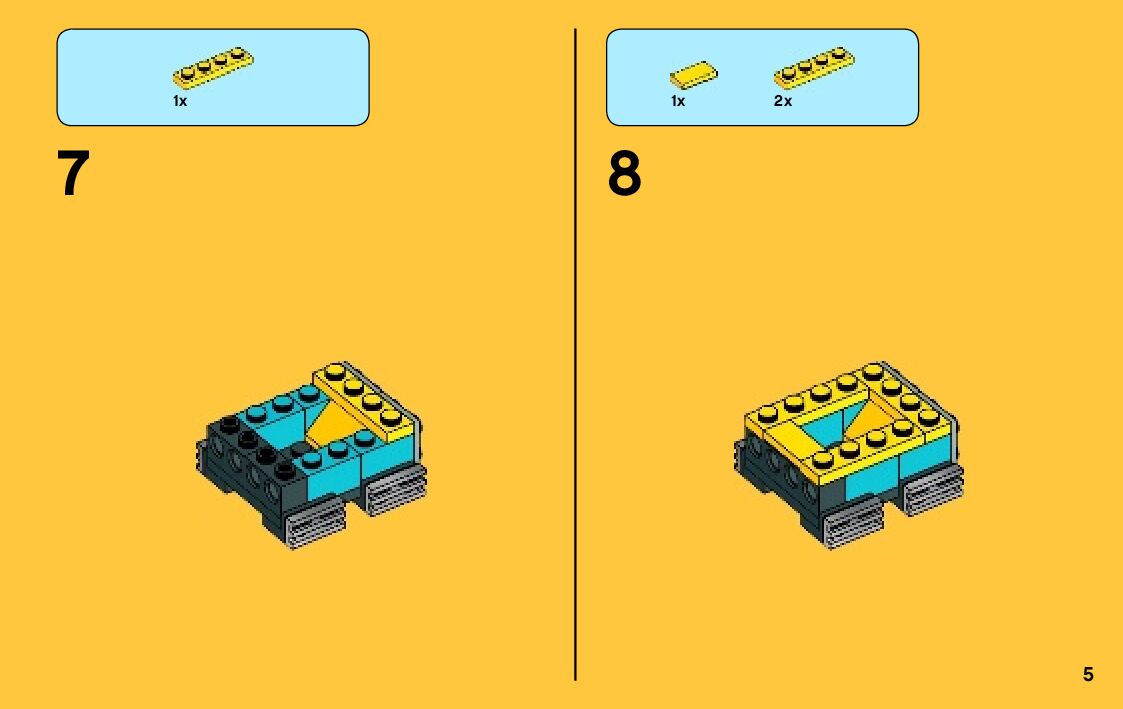 1x

7

1x 2x

8

5