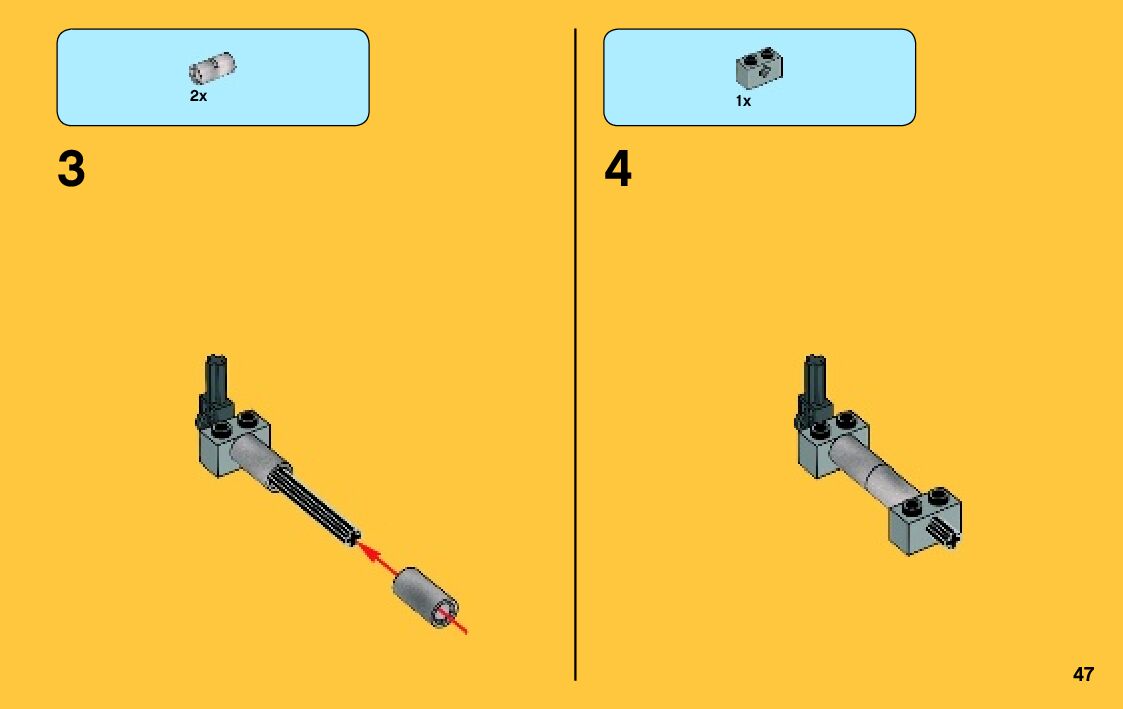 2x

3

1x

4

47