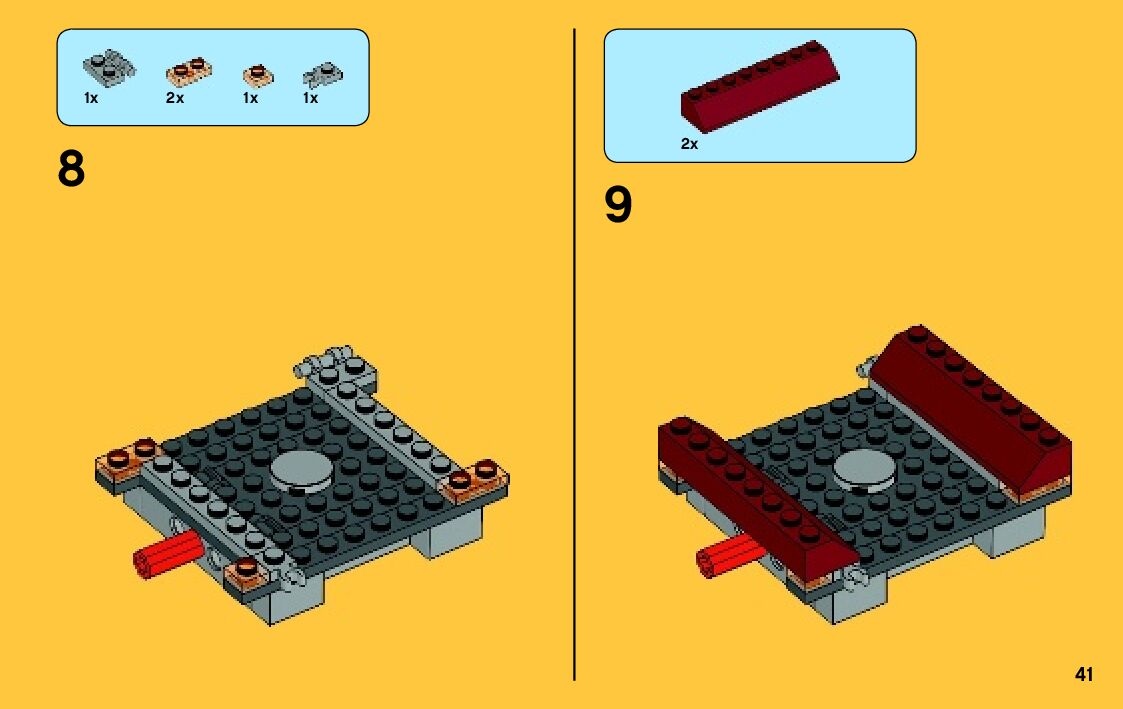 1x 2x 1x 1x

8

2x

9

41