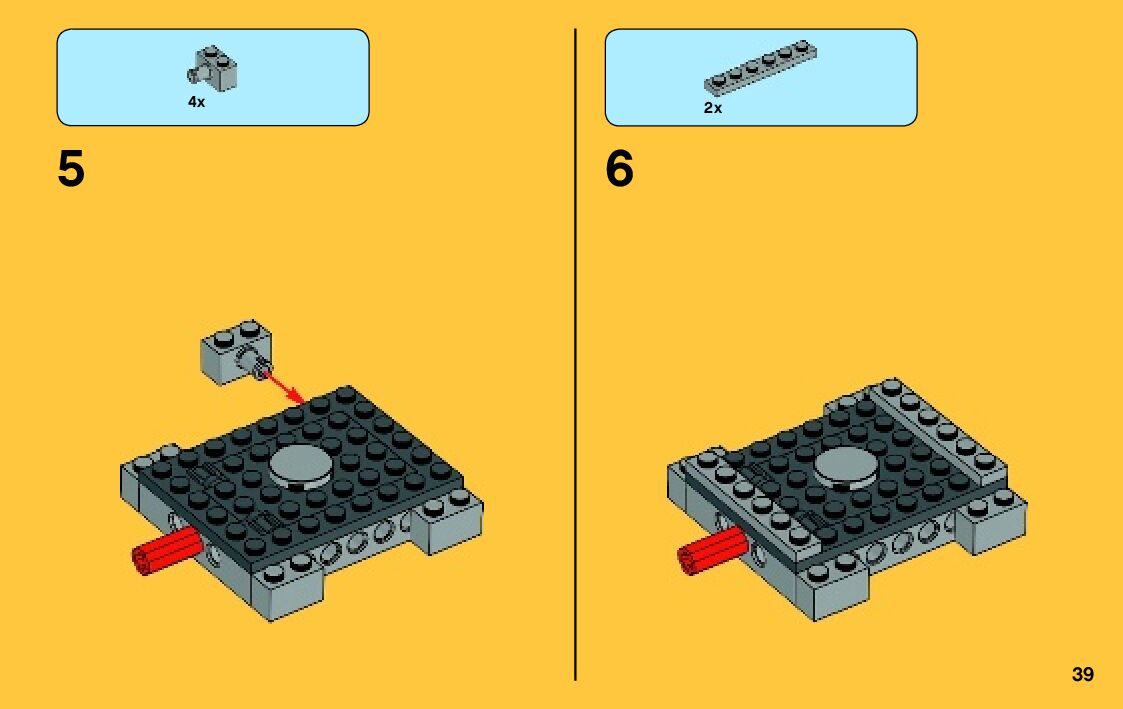 4x

5

2x

6

39