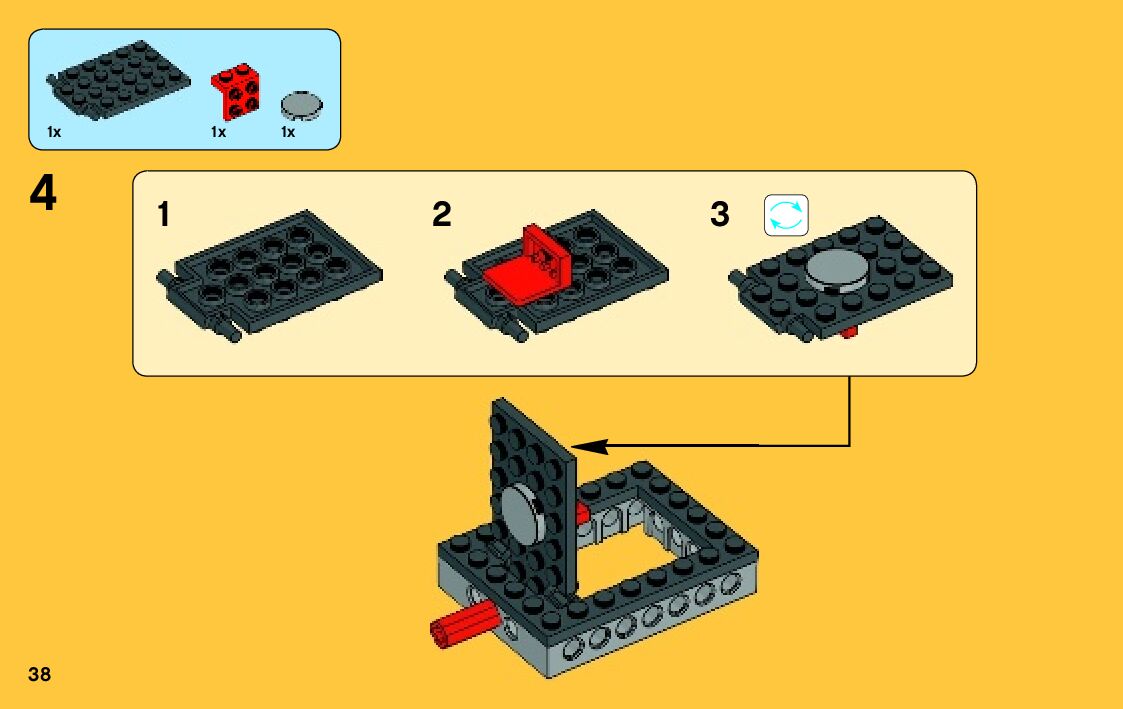 1x
1x
1x

4

1

2

3

38