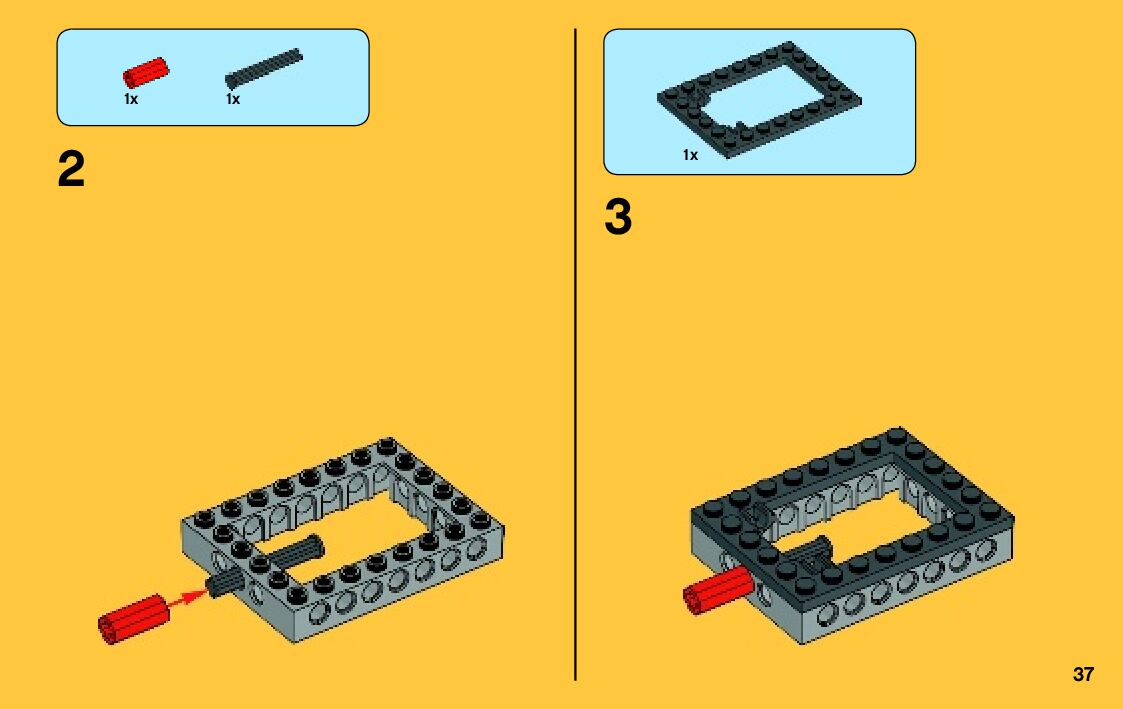 1x 1x

2

1x

3

37