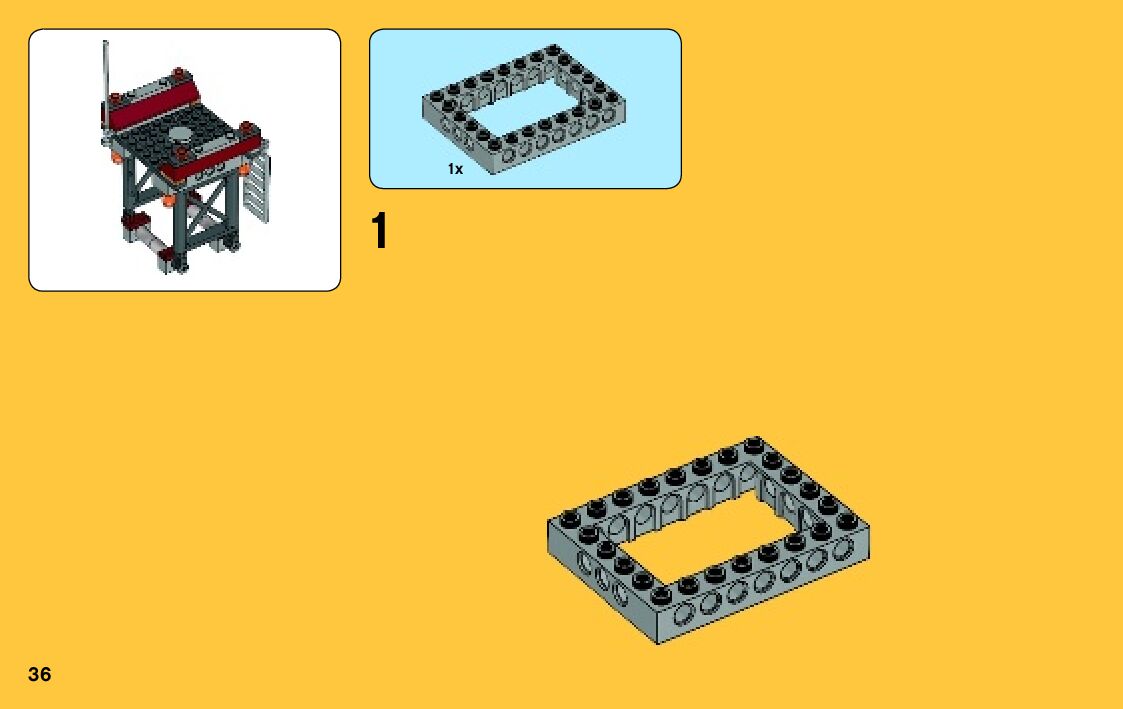 1x

1

36