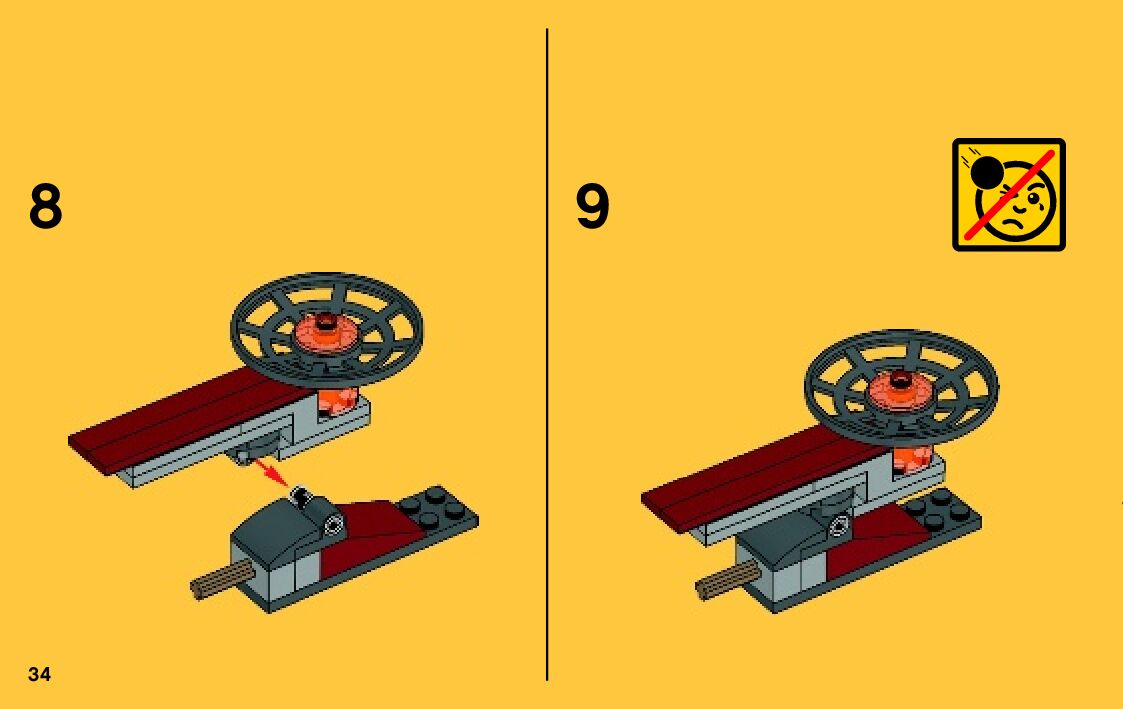 8

9

34