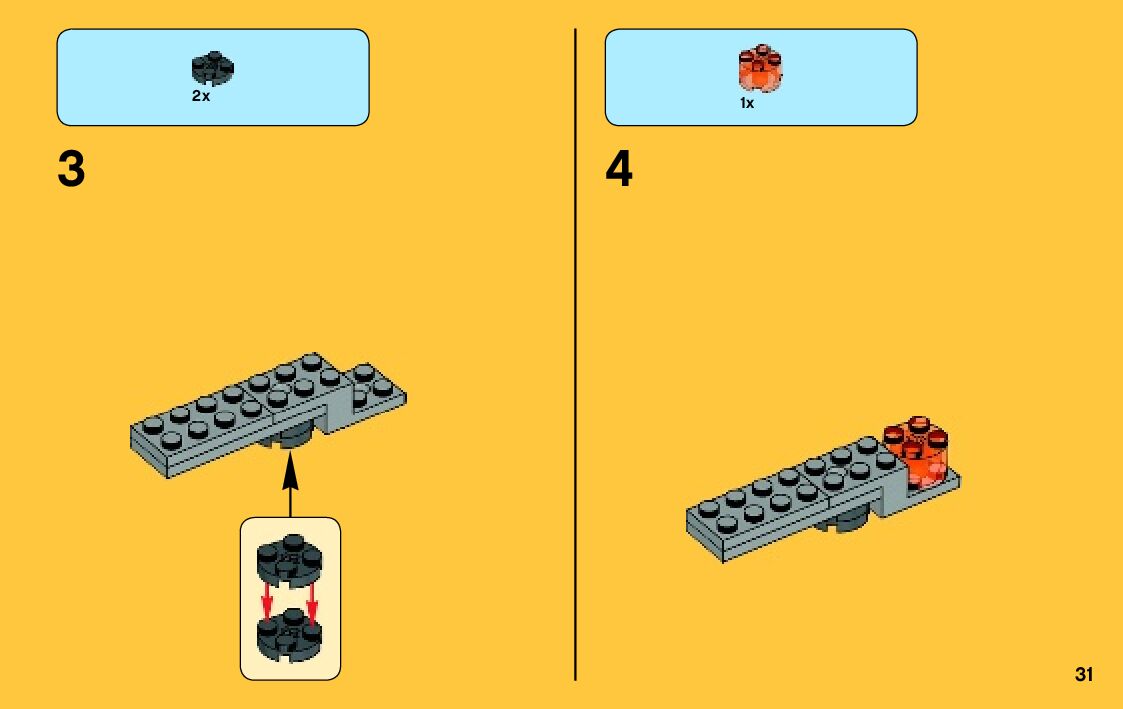 2x

3

1x

4

31