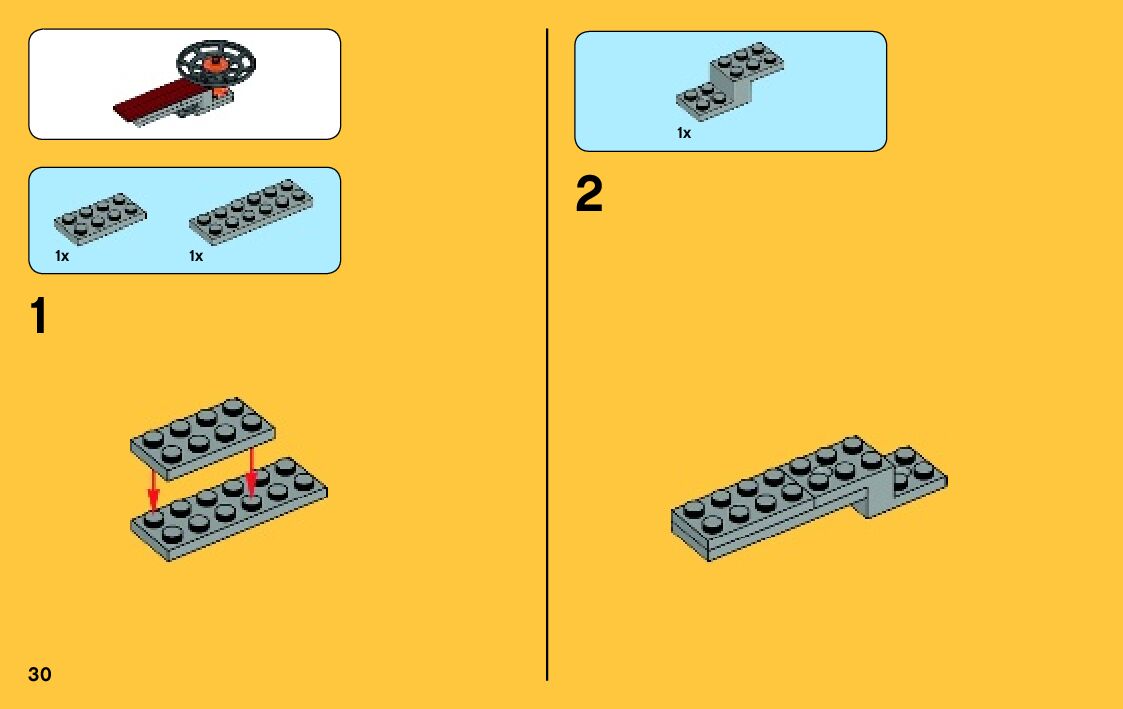 1x 1x

1

30

1x

2