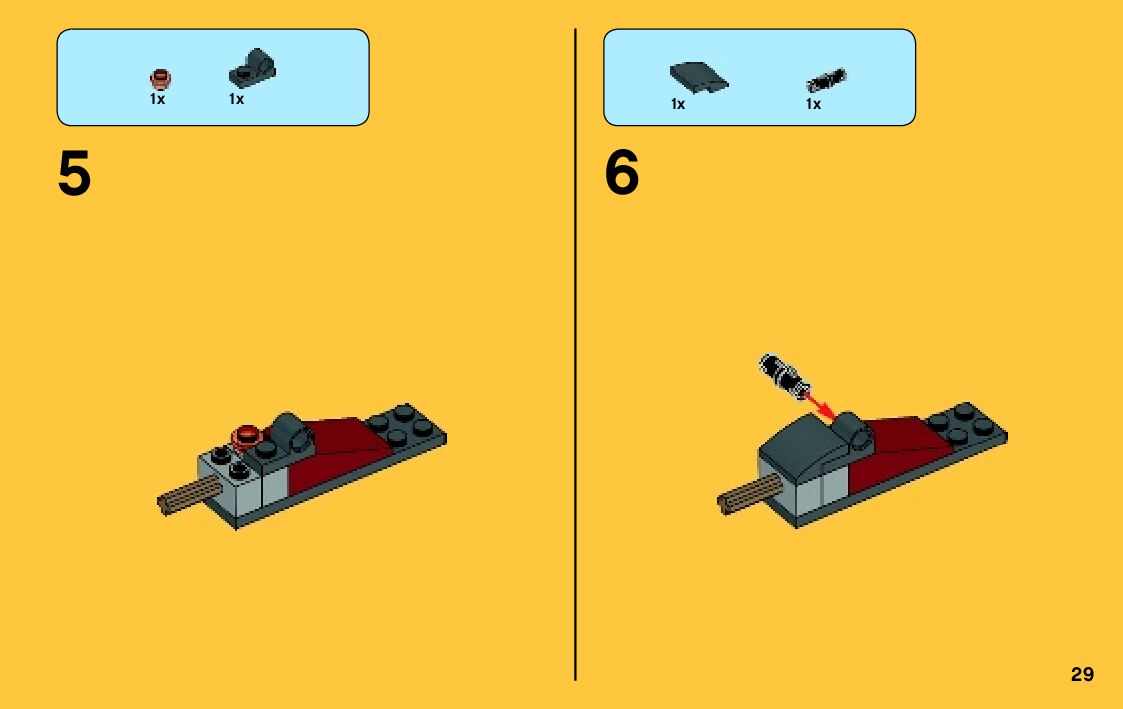 1x 1x

5

1x 1x

6

29