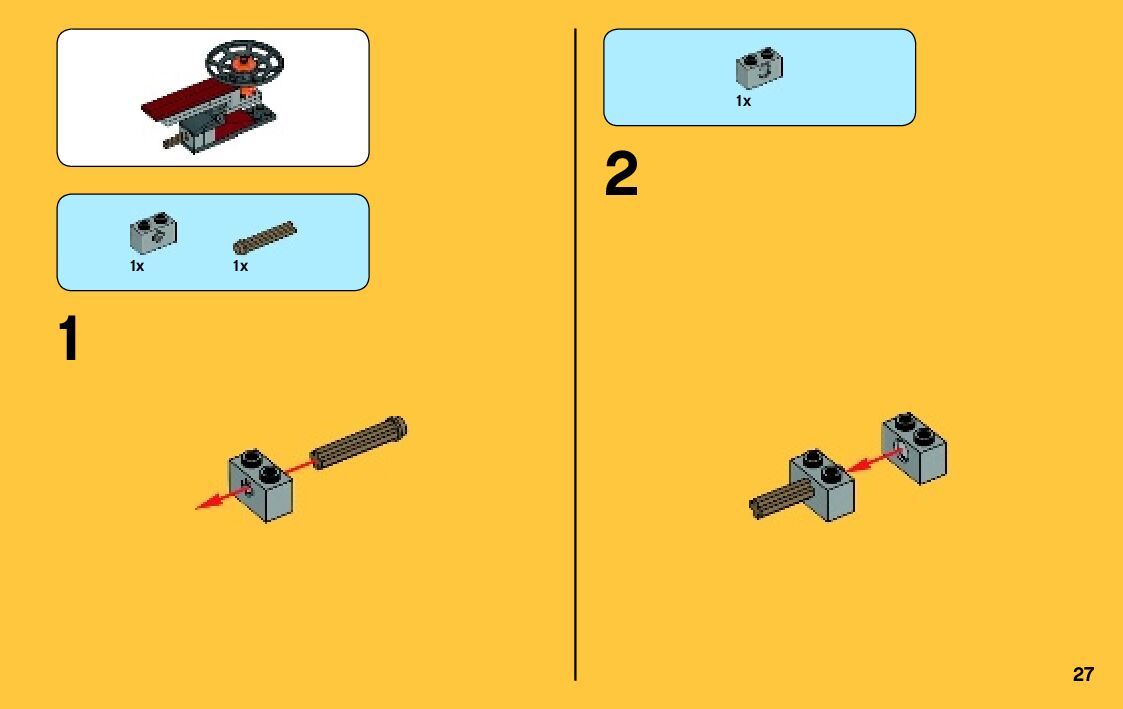 1x 1x

1

1x

2

27