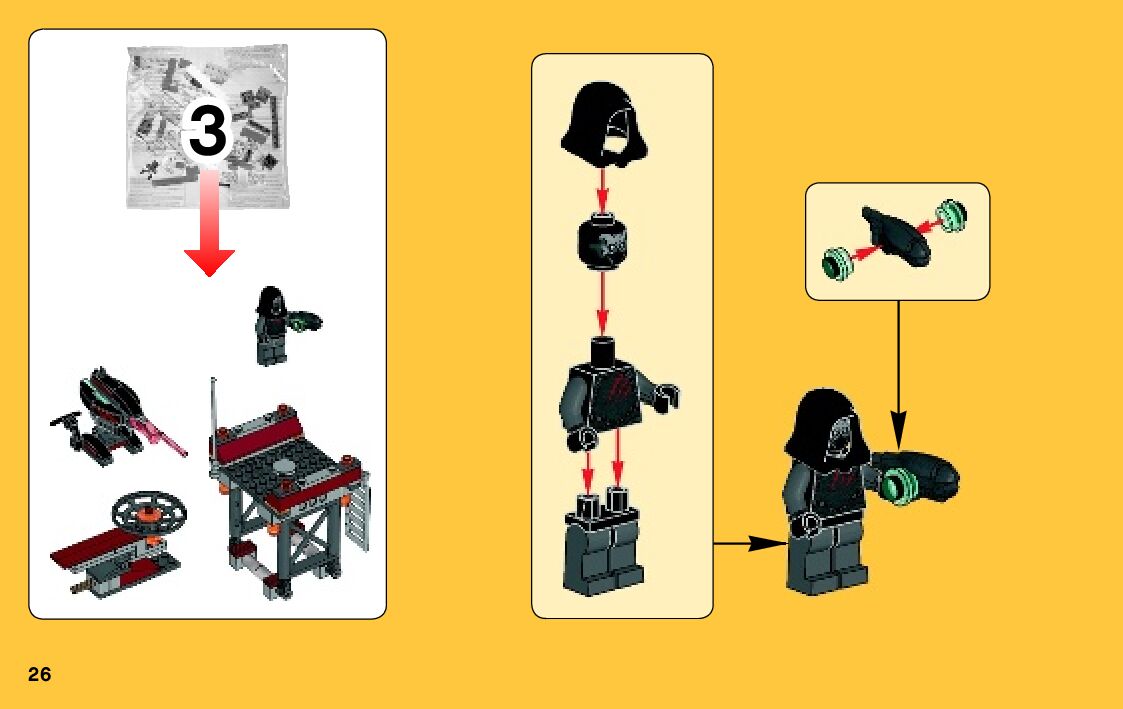 3

26