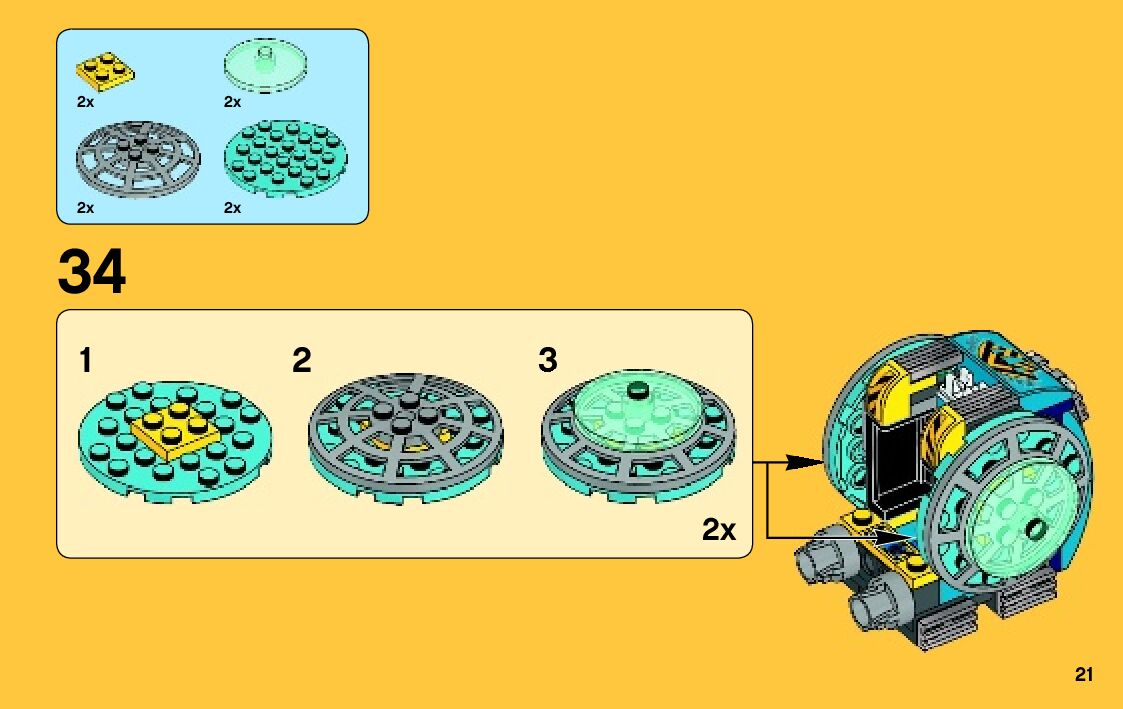 2x
2x
2x
2x

34

1
2
3

2x

21