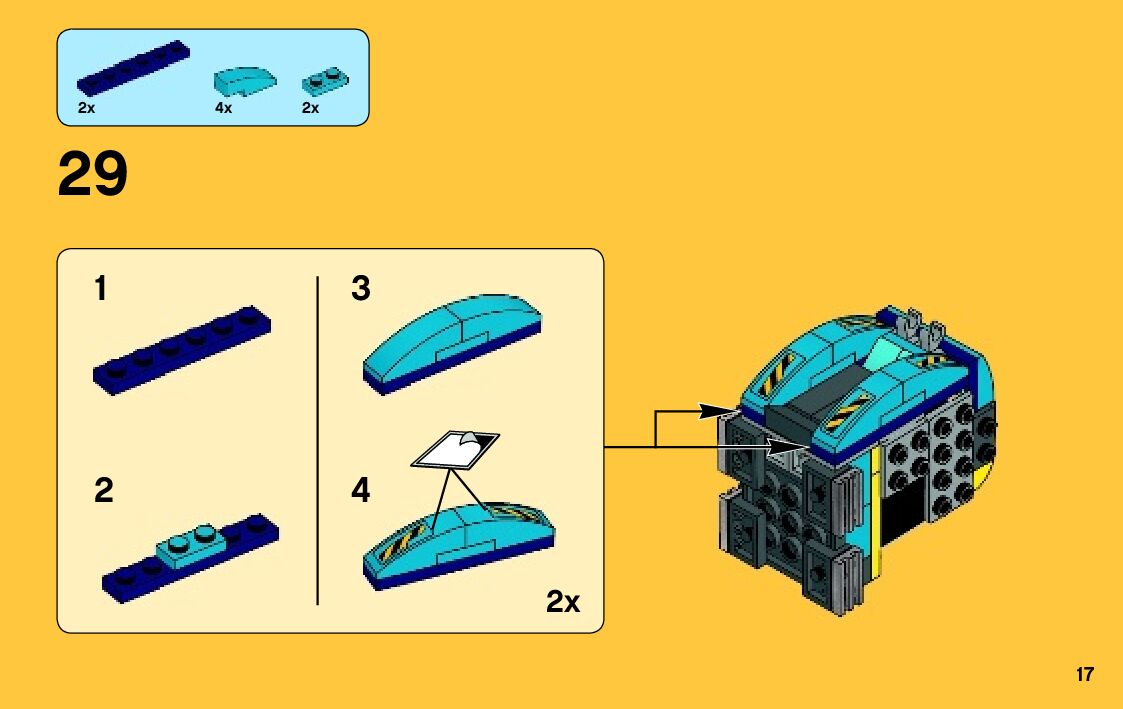 2x 4x 2x

29

1

2

3

4

2x

17