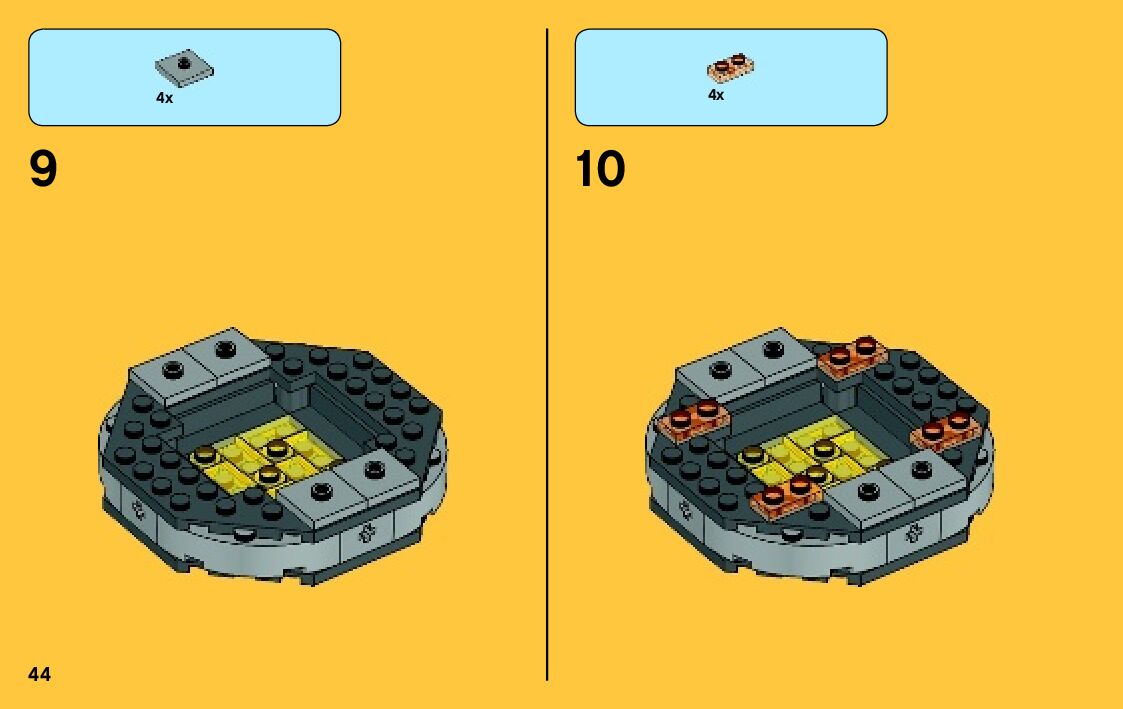 4x

9

4x

10

44