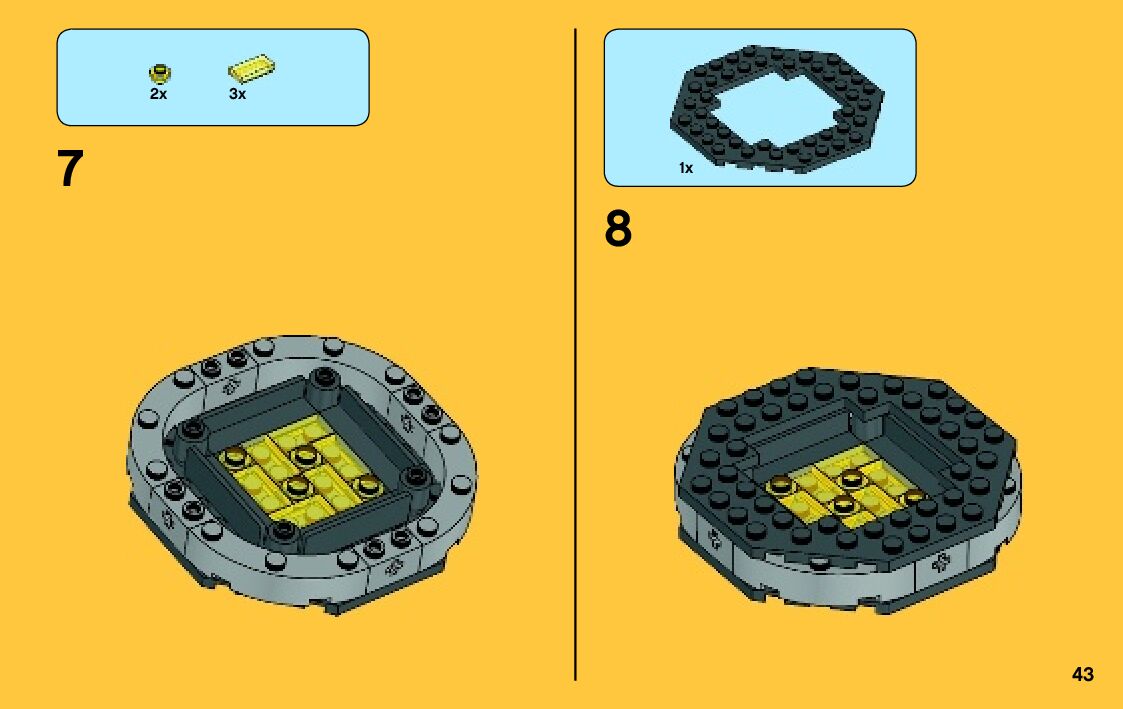 2x 3x

7

1x

8

43