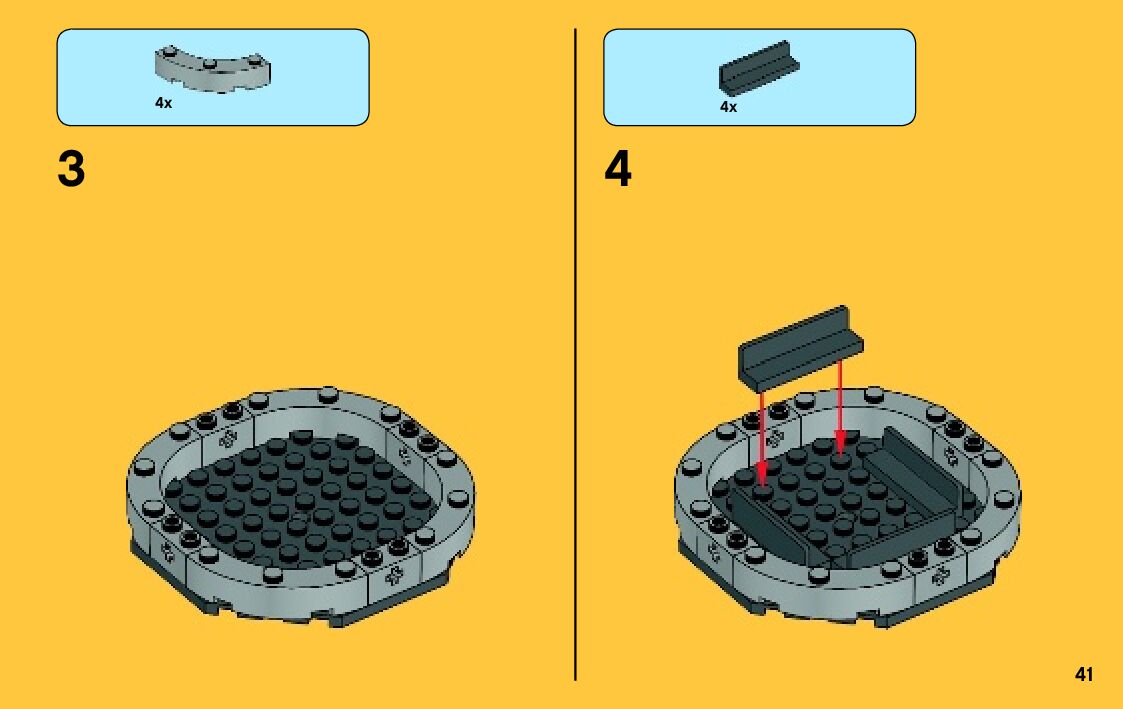 4x

3

4x

4

41