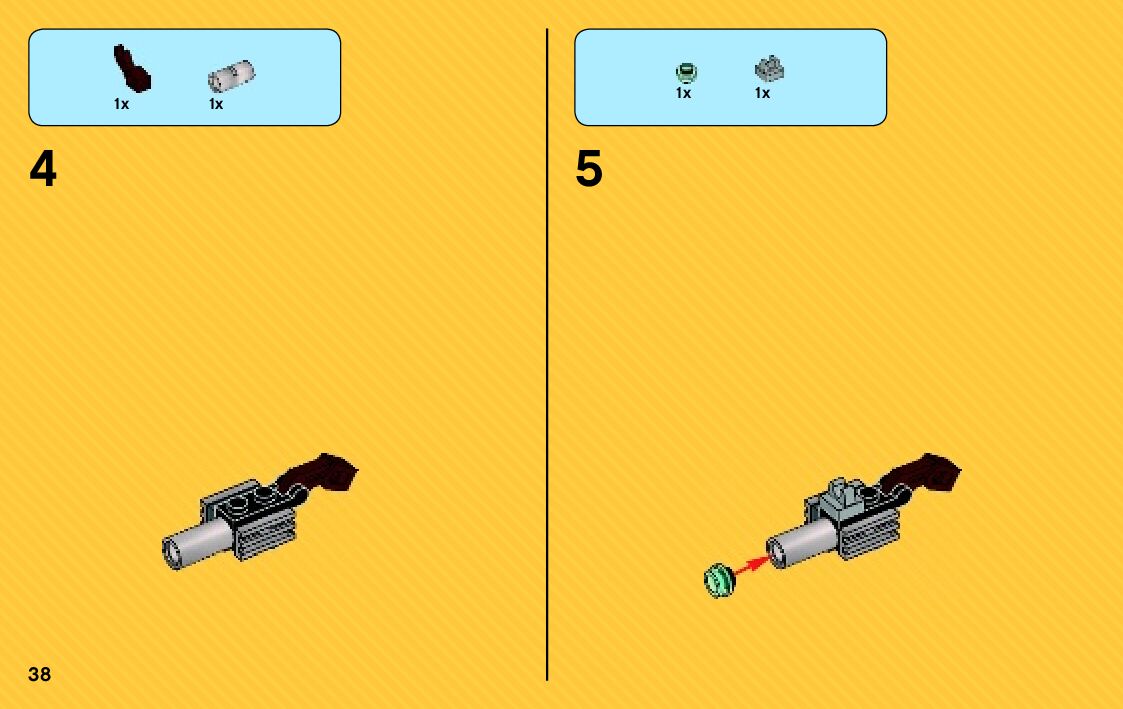 1x 1x

4

1x 1x

5

38