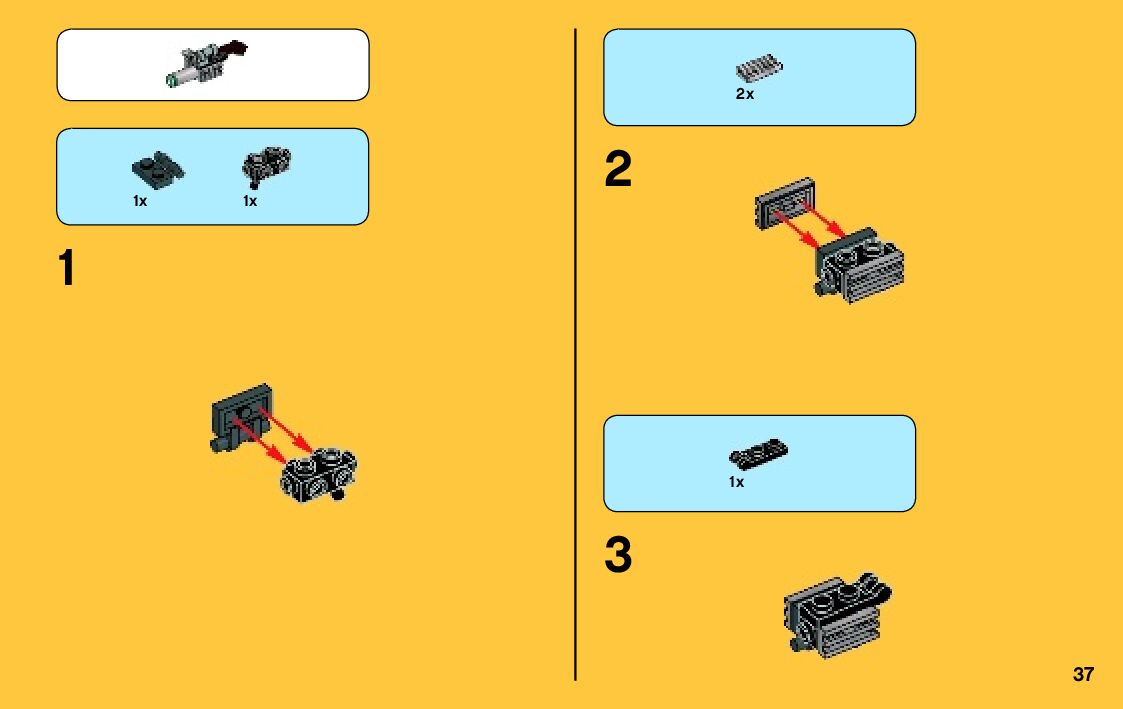 1x 1x

1

2x

2

1x

3

37