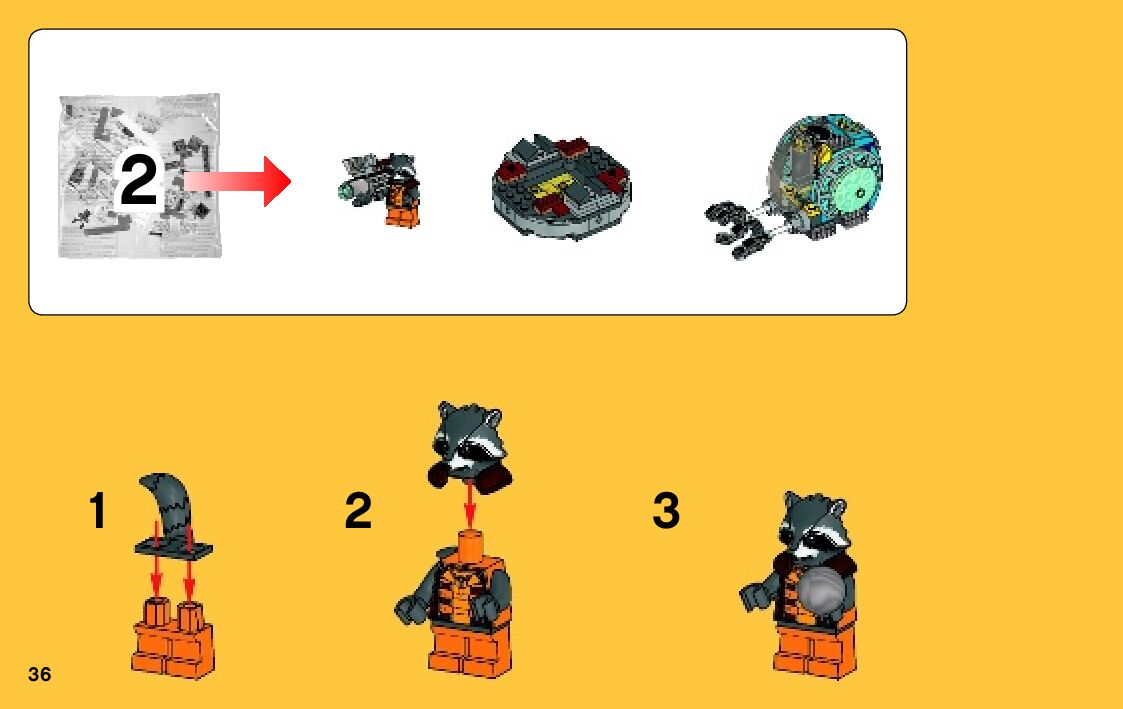 2

1

2

3

36