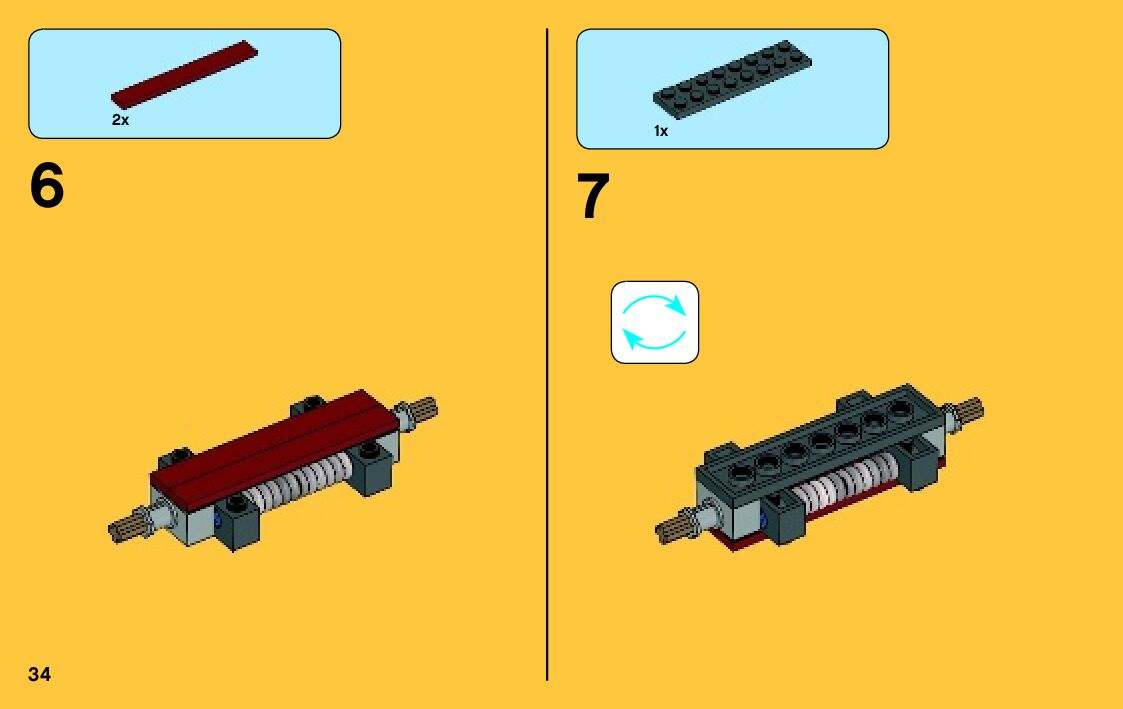 2x

6

1x

7

34