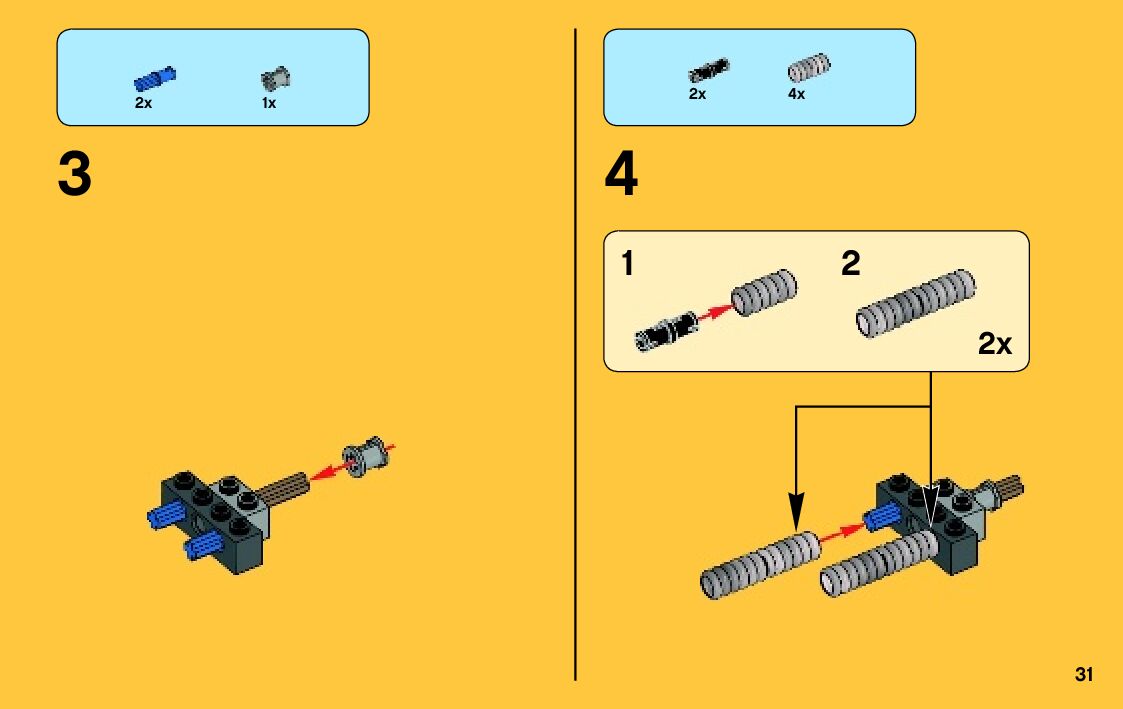 2x
1x

3

2x
4x

4

1
2
2x

31