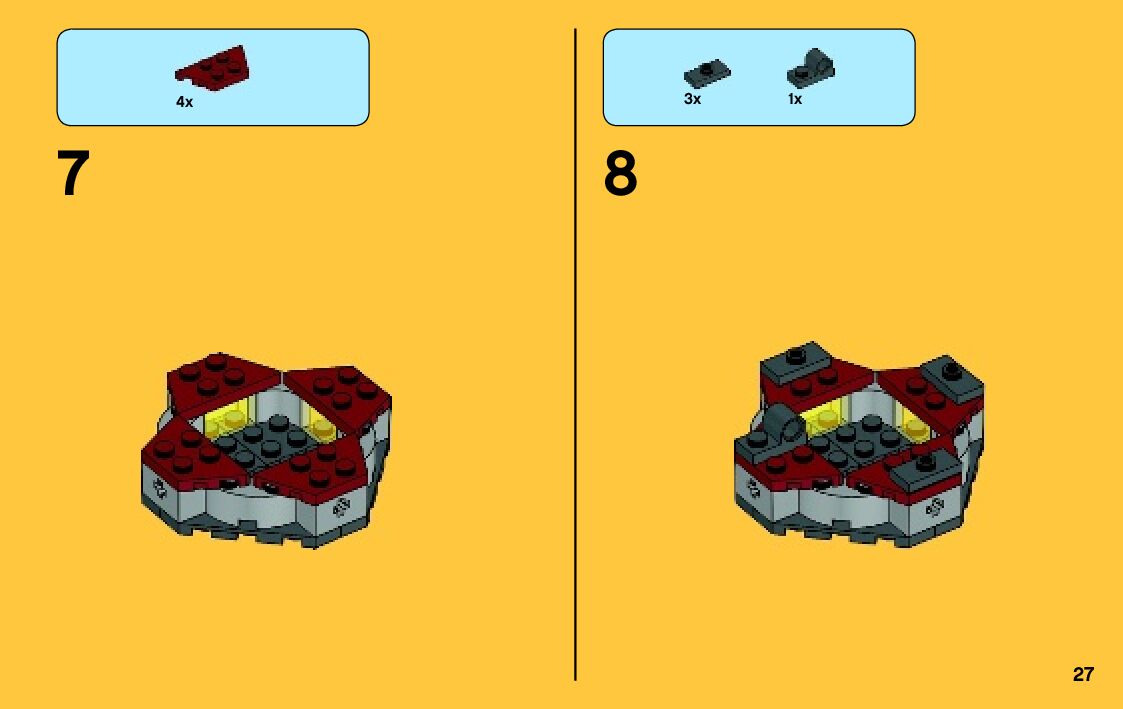 4x

7

3x 1x

8

27