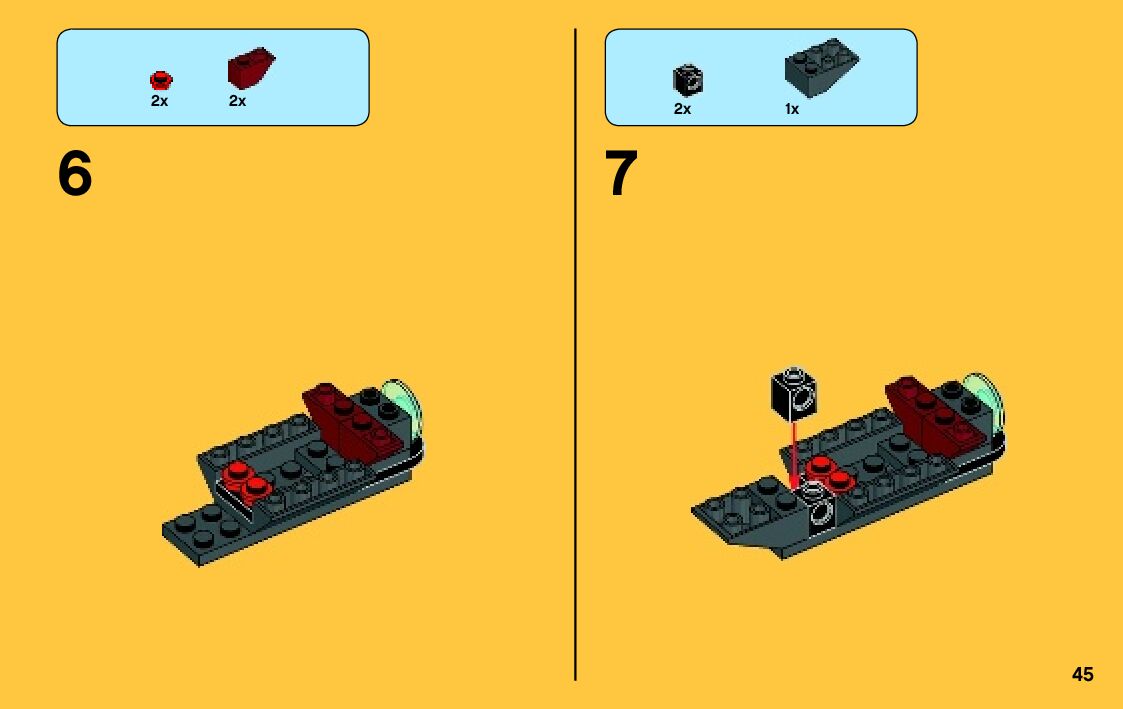 2x 2x

6

2x 1x

7

45