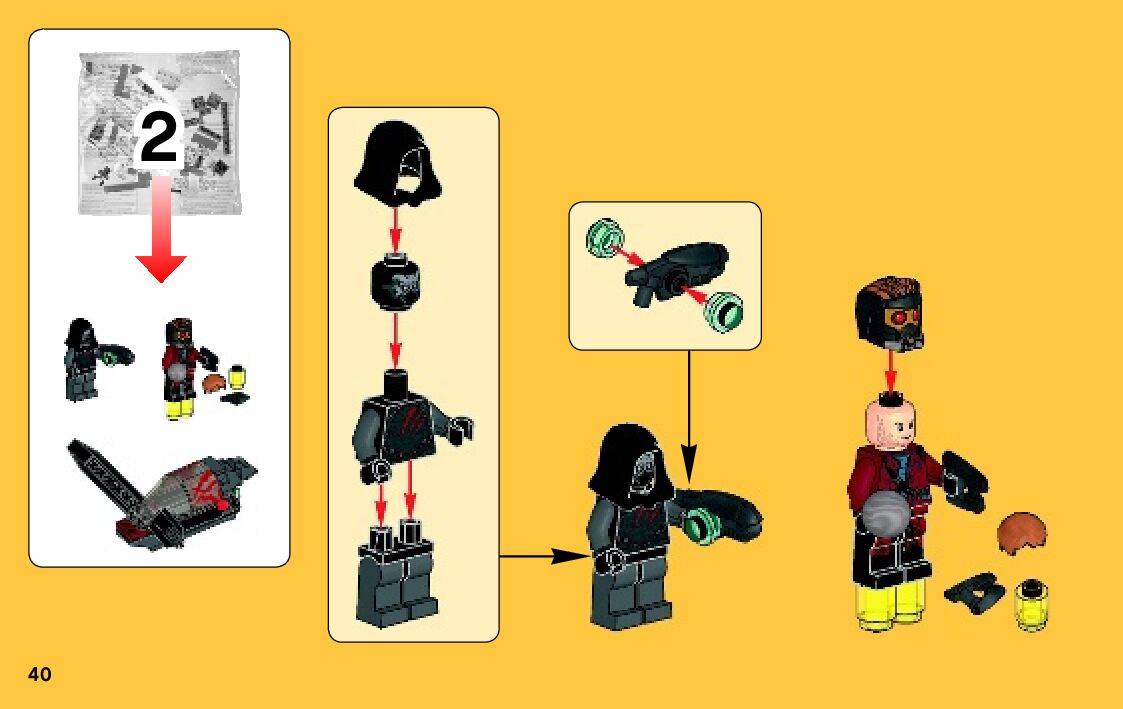 2

40