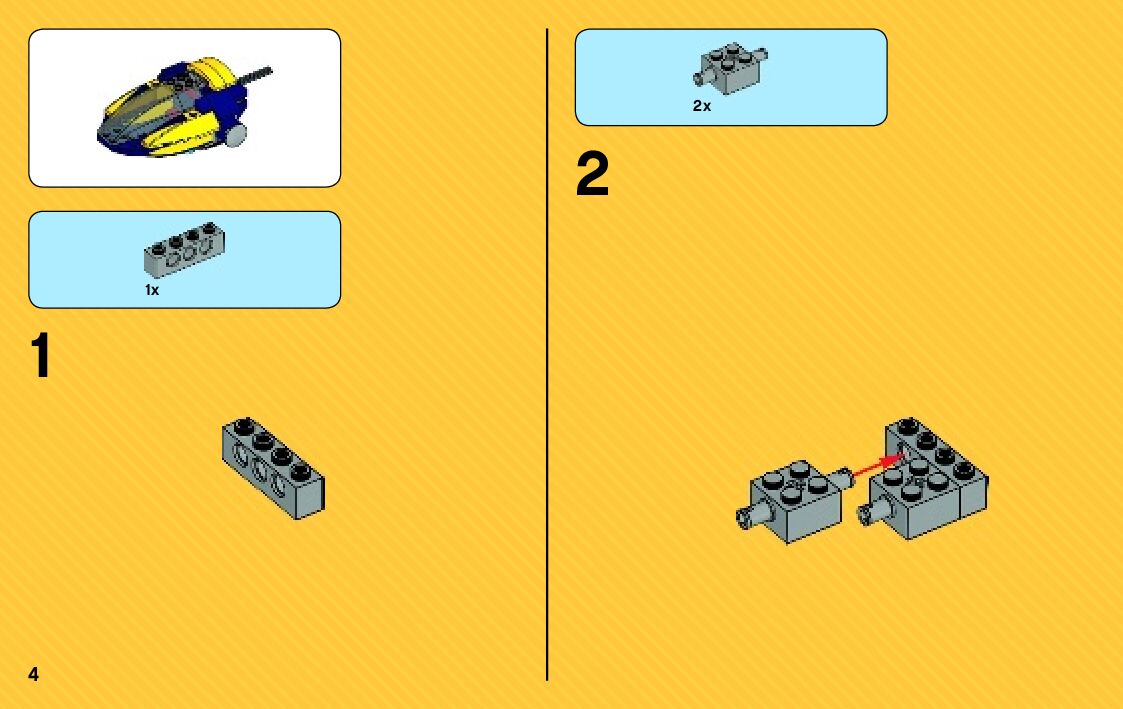 1x

1

4

2x

2