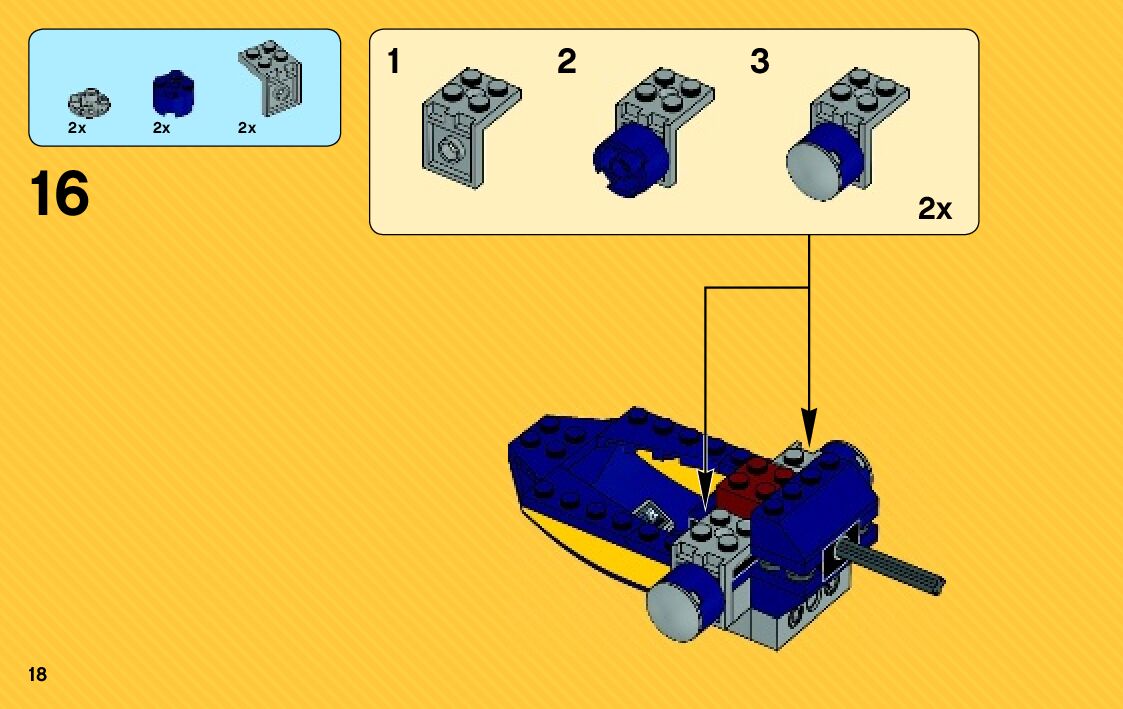 2x 2x 2x

16

1 2 3

2x

18