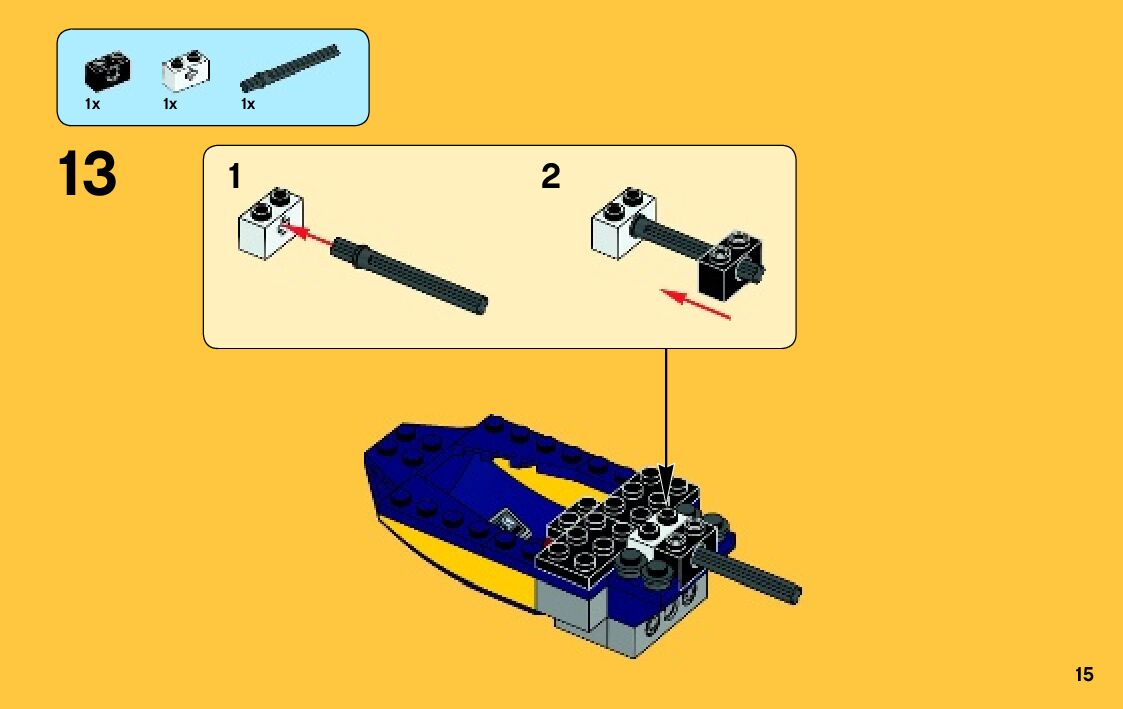 1x 1x 1x

13

1

2

15