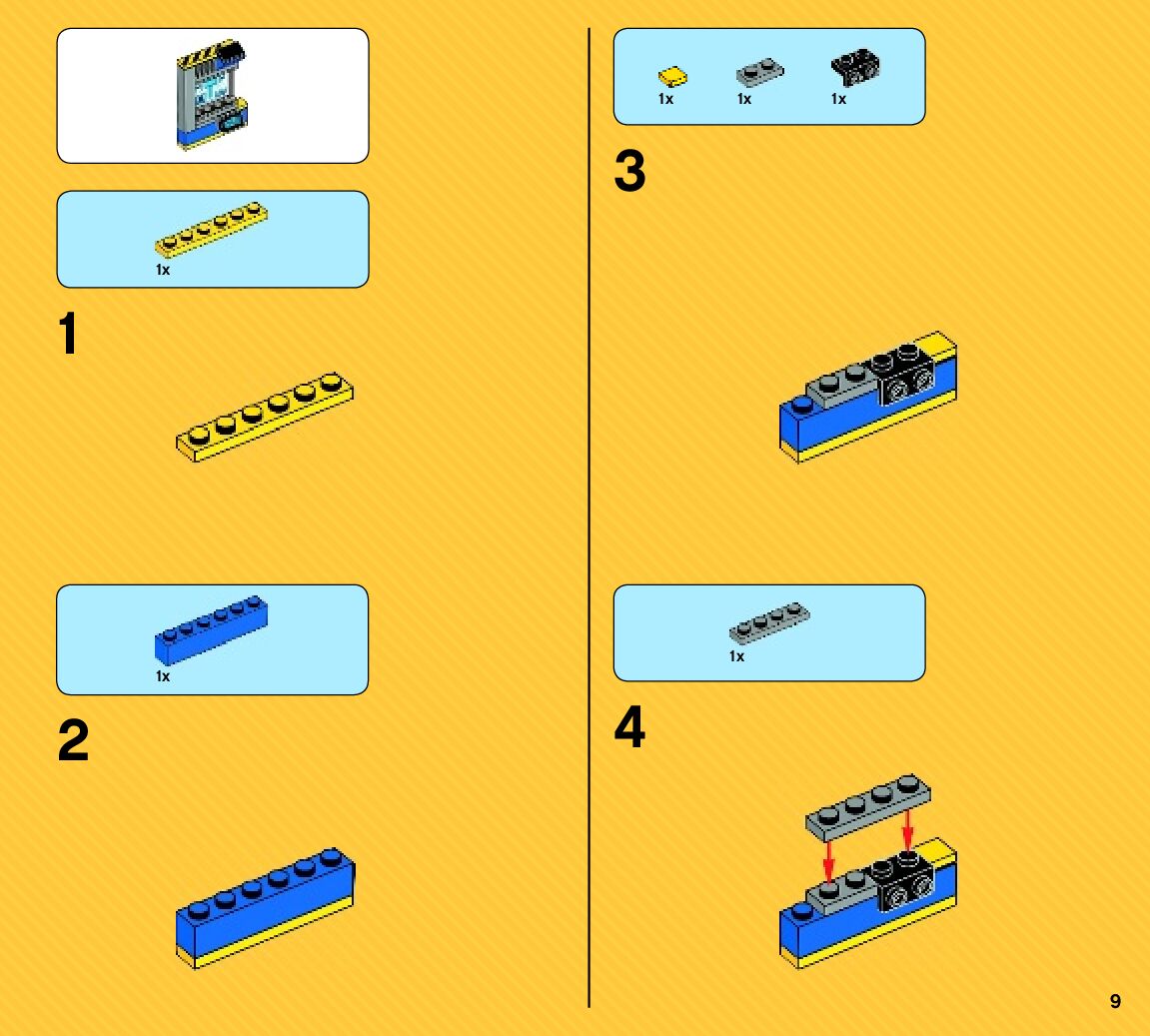 1x

1

1x

2

1x 1x 1x

3

1x

4

9