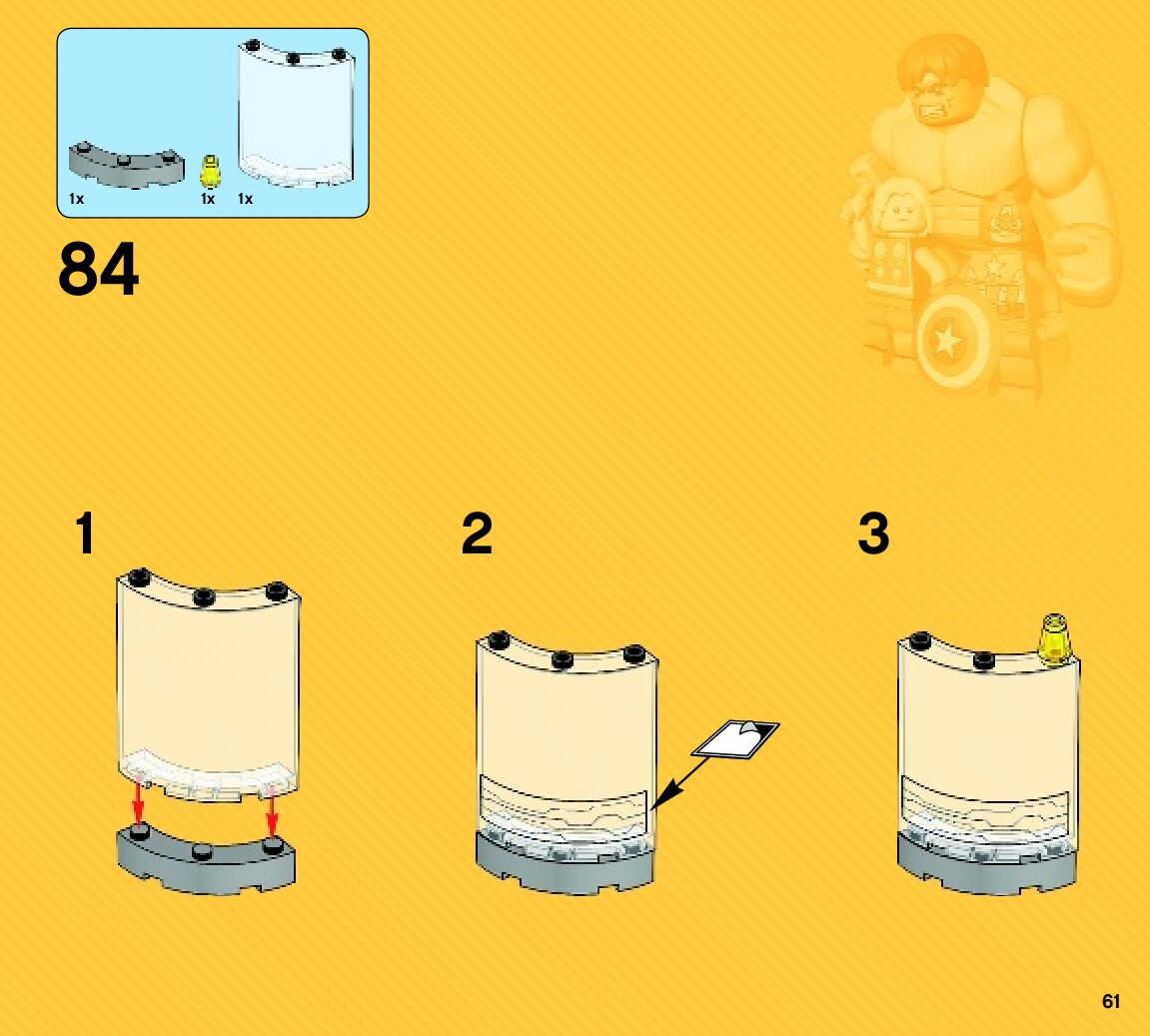 1x 1x 1x

84

1

2

3

61