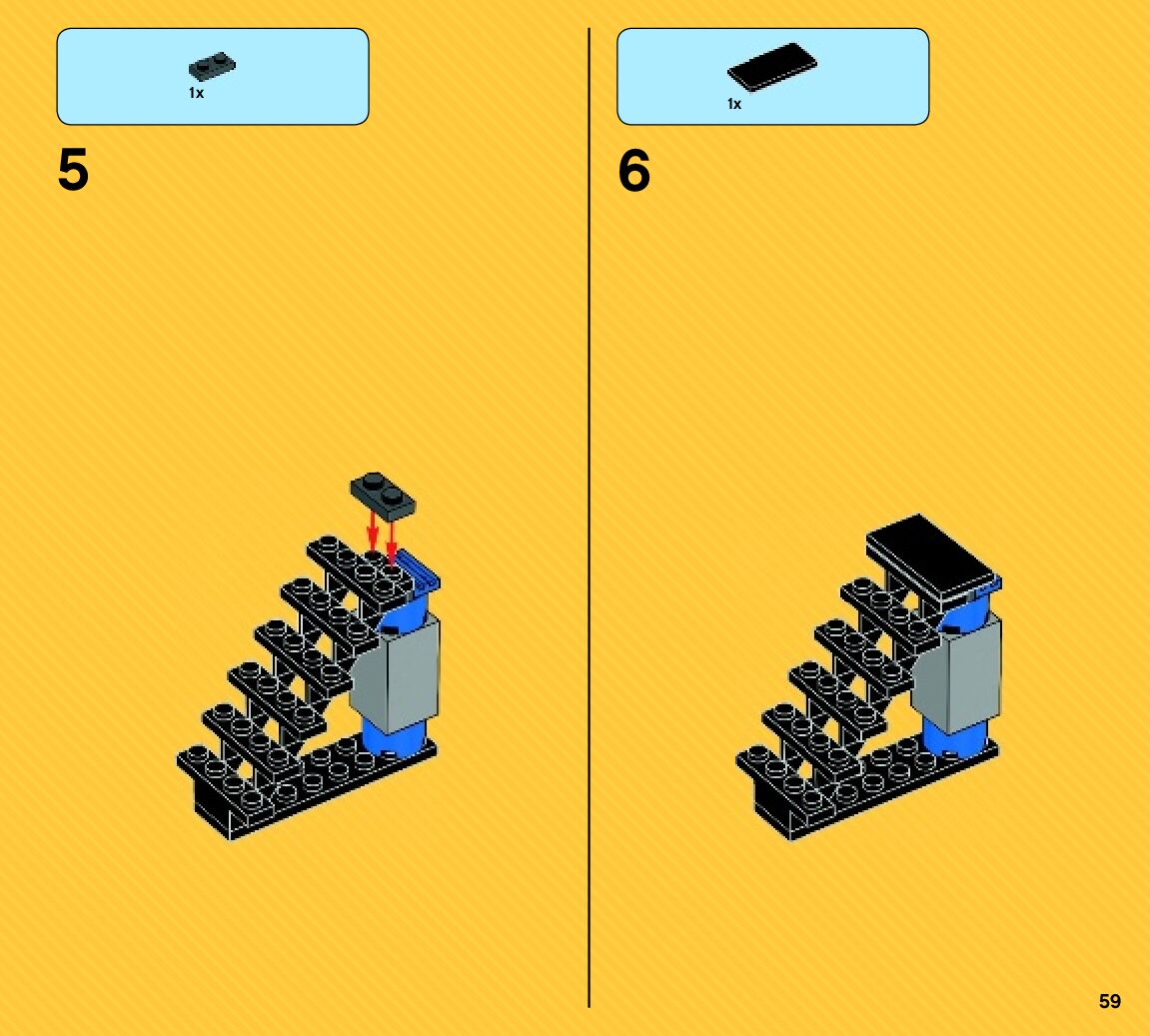 1x

5

1x

6

59