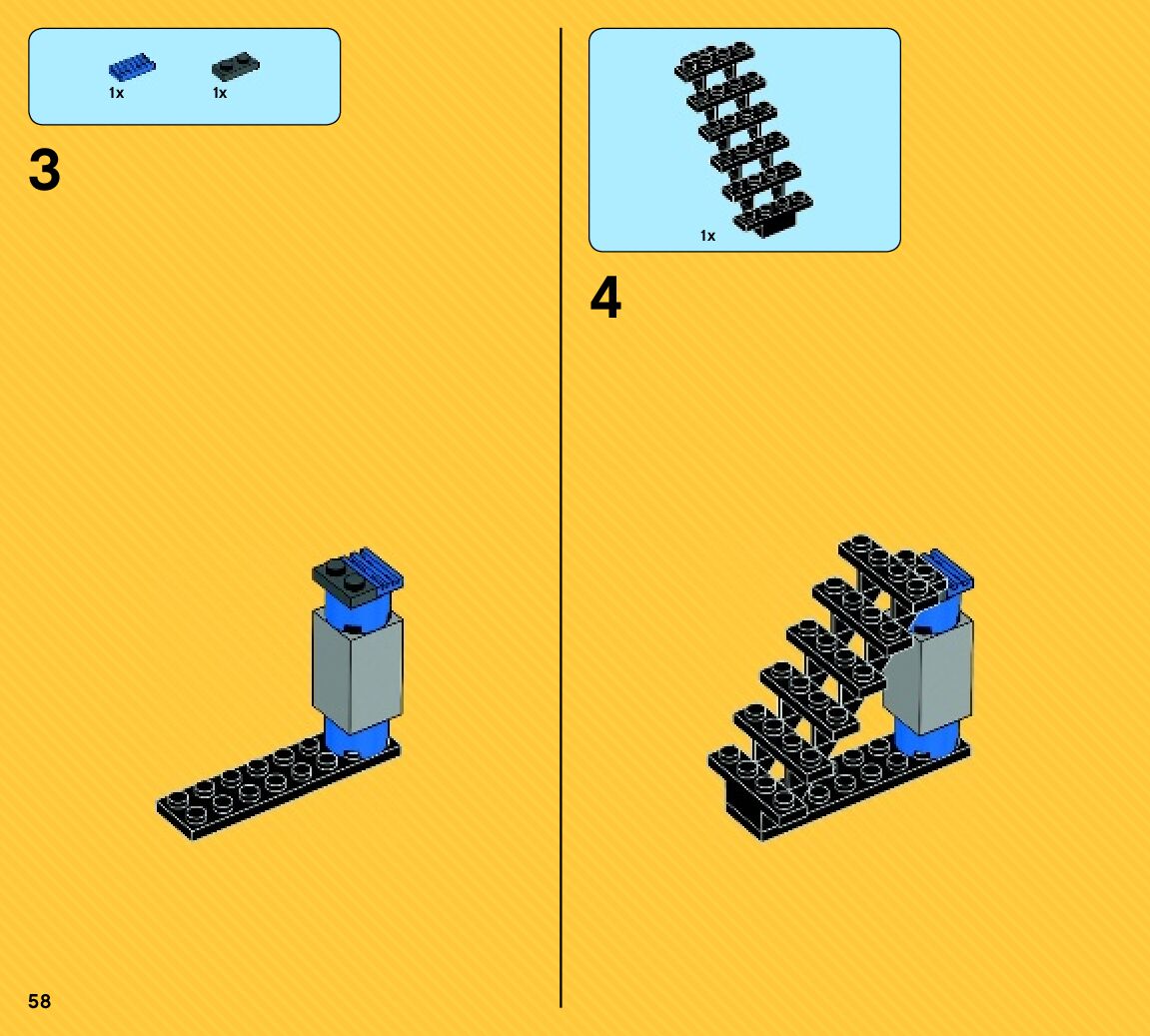 1x 1x

3

1x

4

58